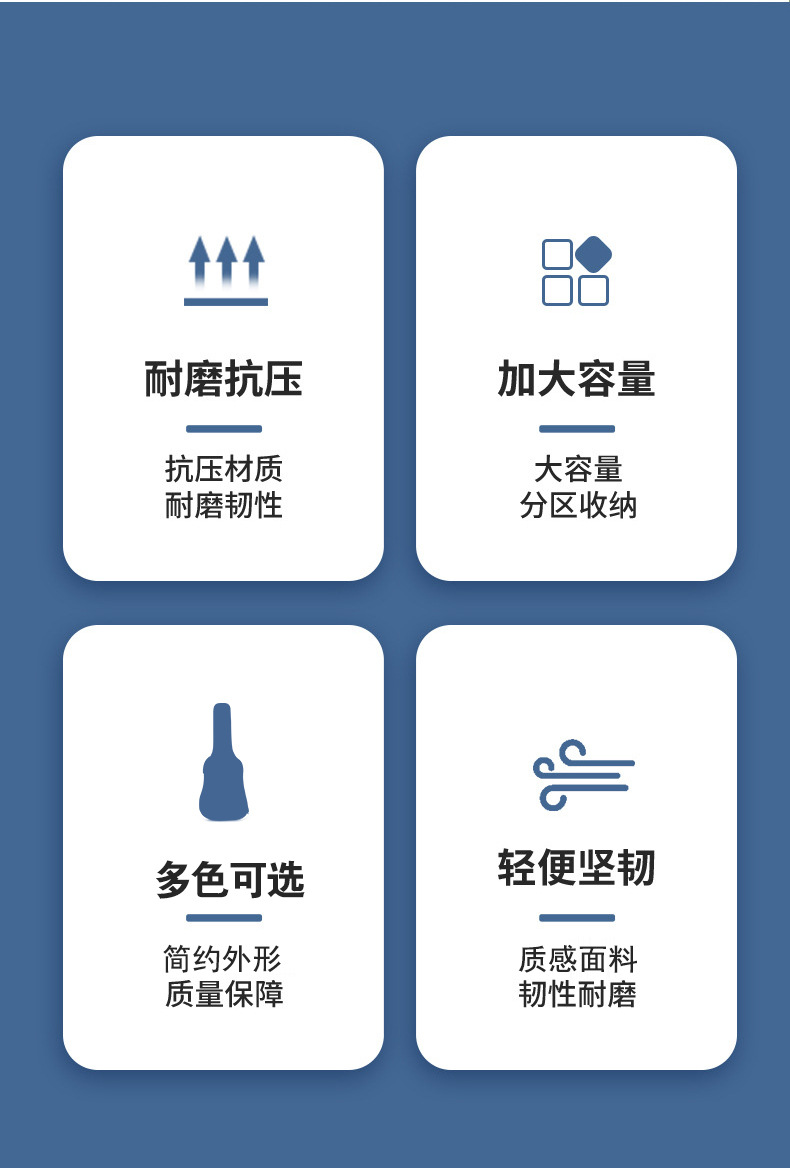 耐磨抗压

抗压材质
耐磨韧性

加大容量

大容量
分区收纳

多色可选

简约外形
质量保障

轻便坚韧

质感面料
韧性耐磨