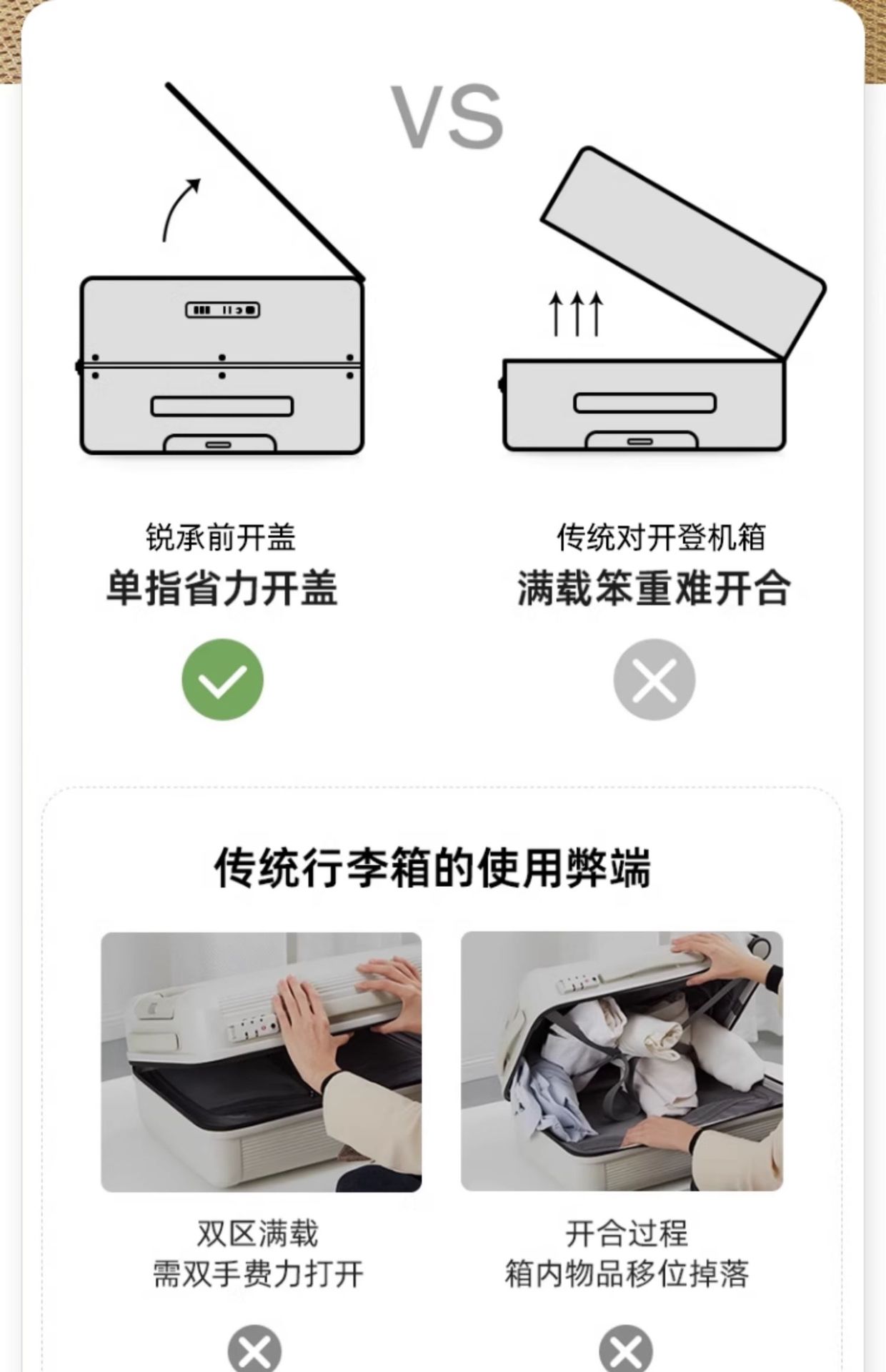 VS

锐承前开盖
单指省力开盖

传统对开登机箱
满载笨重难开合

传统行李箱的使用弊端

双区满载
需双手费力打开

开合过程
箱内物品移位掉落