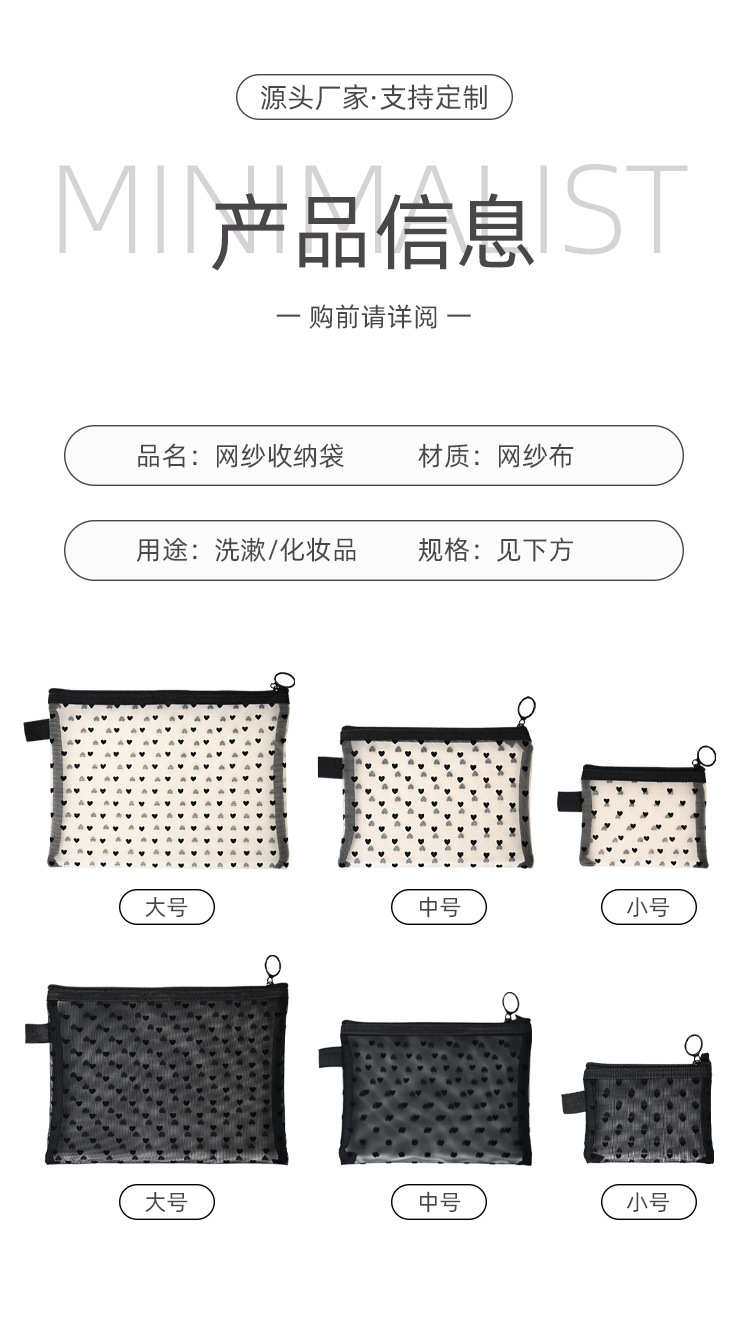 源头厂家·支持定制

MINIMALIST

产品信息

— 购前请详阅 —

品名：网纱收纳袋　　材质：网纱布

用途：洗漱/化妆品　　规格：见下方

大号

中号

小号

大号

中号

小号