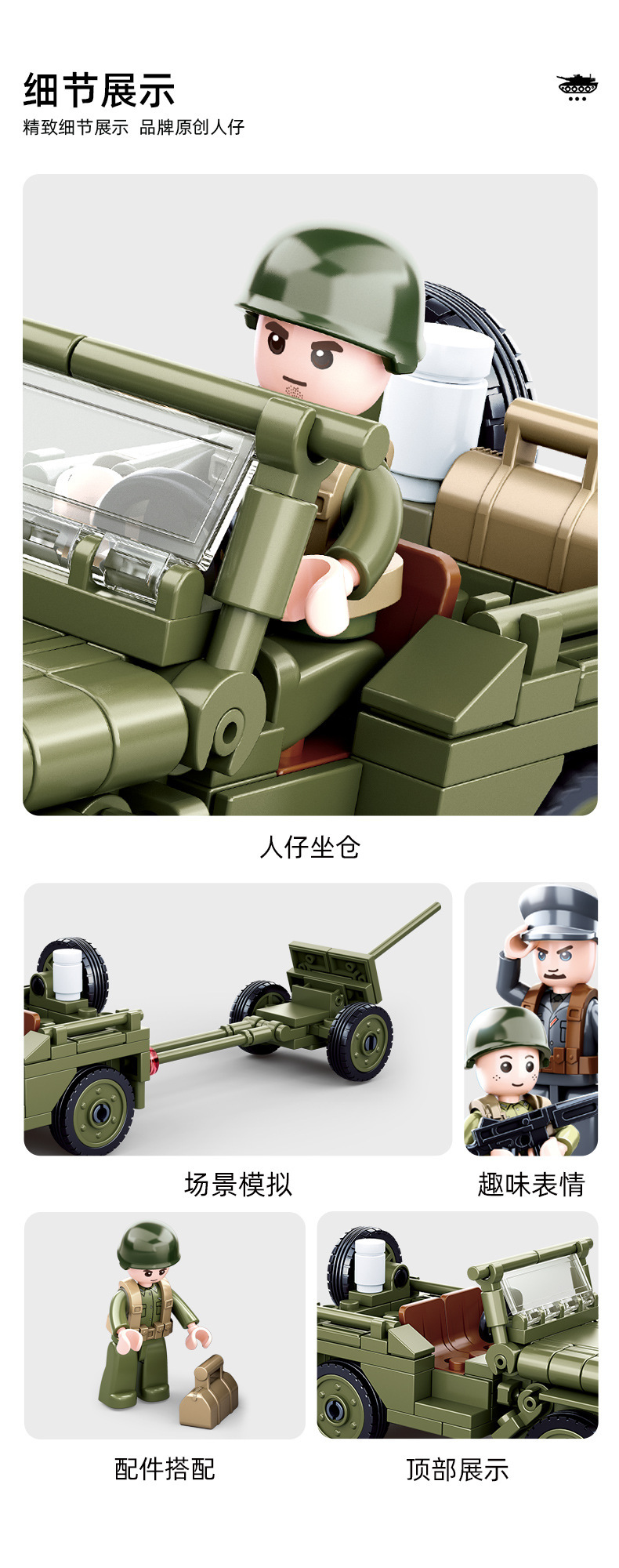 细节展示

精致细节展示 品牌原创人仔

人仔坐仓

场景模拟

趣味表情

配件搭配

顶部展示