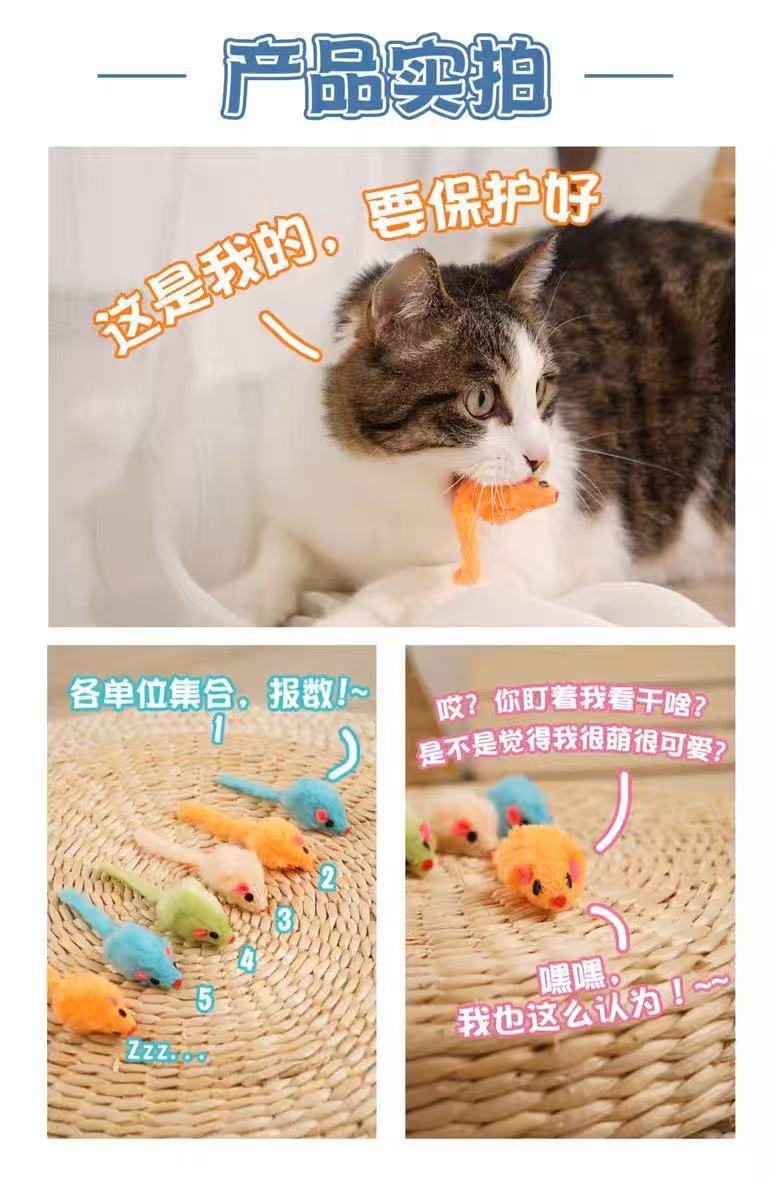 产品实拍

这是我的，要保护好

各单位集合，报数！~

1

2

3

4

5

Zzz...

哎？你盯着我看干啥？
是不是觉得我很萌很可爱？

嘿嘿，
我也这么认为！~~