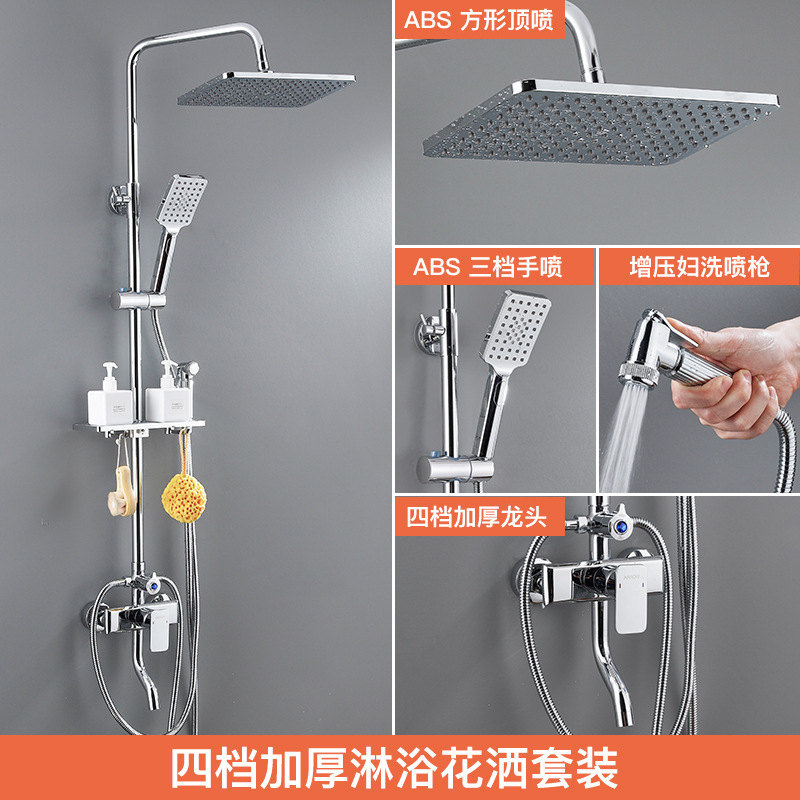 ABS 方形顶喷

ABS 三档手喷

增压妇洗喷枪

四档加厚龙头

四档加厚淋浴花洒套装