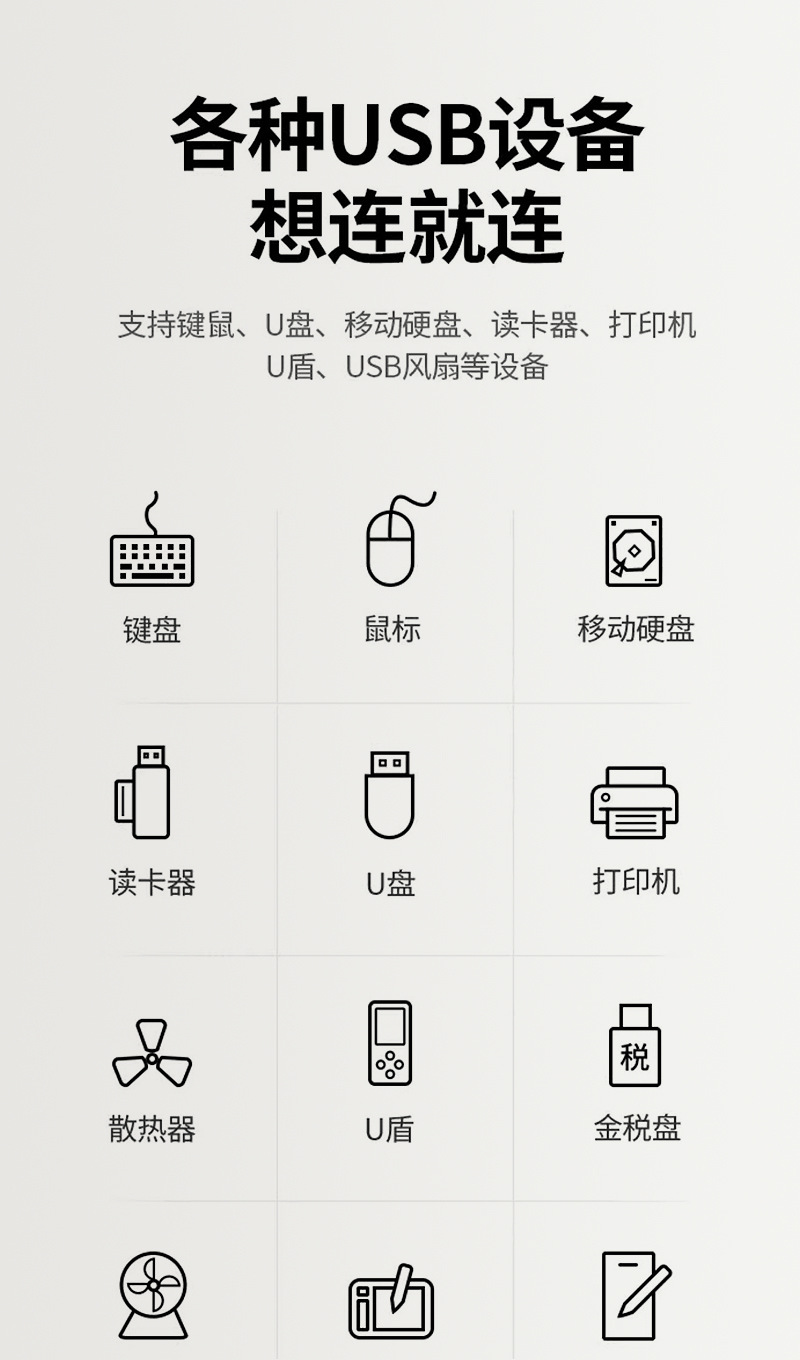 各种USB设备
想连就连

支持键鼠、U盘、移动硬盘、读卡器、打印机
U盾、USB风扇等设备

键盘

鼠标

移动硬盘

读卡器

U盘

打印机

散热器

U盾

税

金税盘