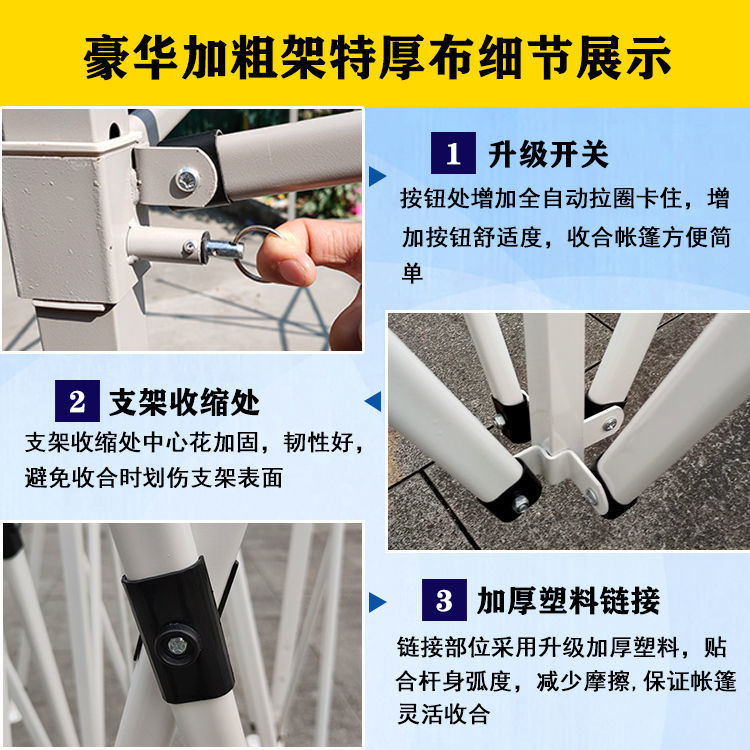 豪华加粗架特厚布细节展示

1 升级开关

按钮处增加全自动拉圈卡住，增加按钮舒适度，收合帐篷方便简单

2 支架收缩处

支架收缩处中心花加固，韧性好，避免收合时划伤支架表面

3 加厚塑料链接

链接部位采用升级加厚塑料，贴合杆身弧度，减少摩擦，保证帐篷灵活收合