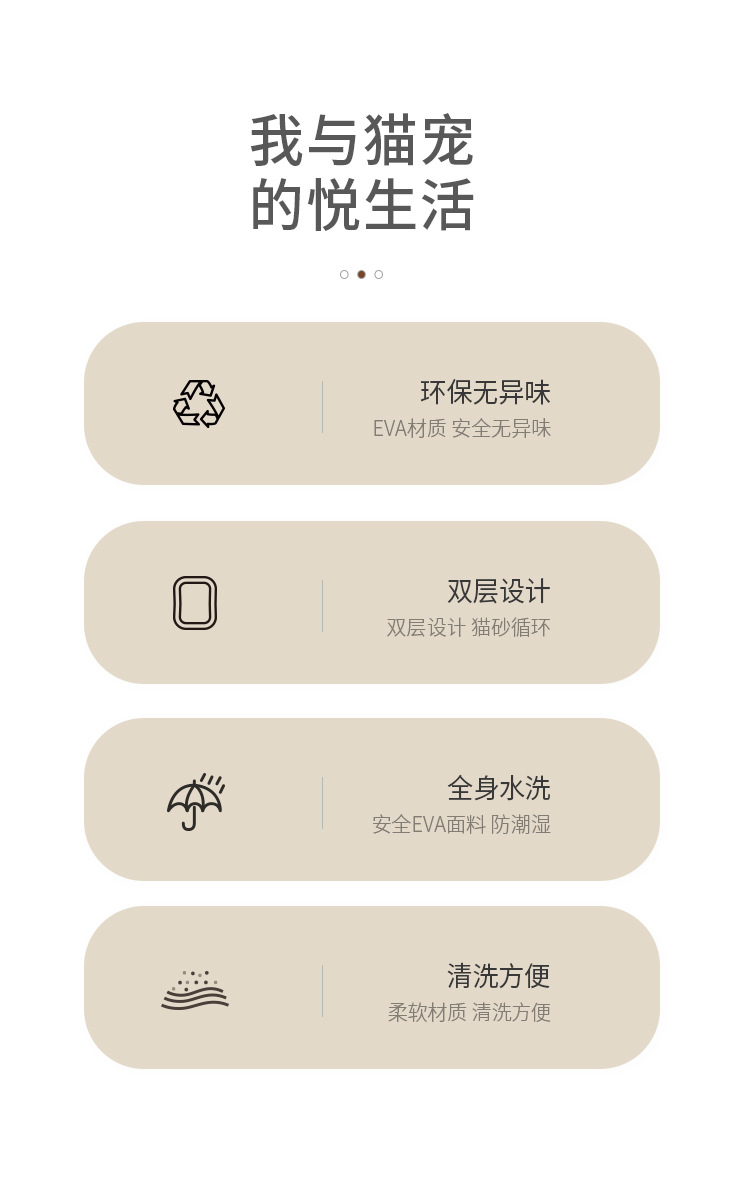 我与猫宠
的悦生活

环保无异味
EVA材质 安全无异味

双层设计
双层设计 猫砂循环

全身水洗
安全EVA面料 防潮湿

清洗方便
柔软材质 清洗方便