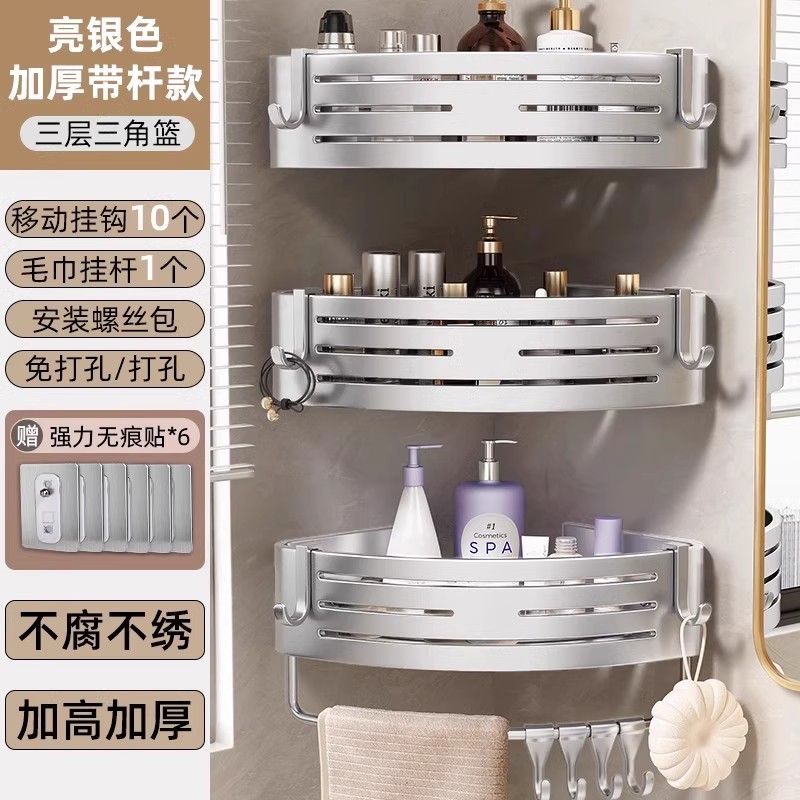 亮银色
加厚带杆款

三层三角篮

移动挂钩10个

毛巾挂杆1个

安装螺丝包

免打孔/打孔

赠 强力无痕贴*6

不腐不绣

加高加厚

#1
Cosmetics
SPA