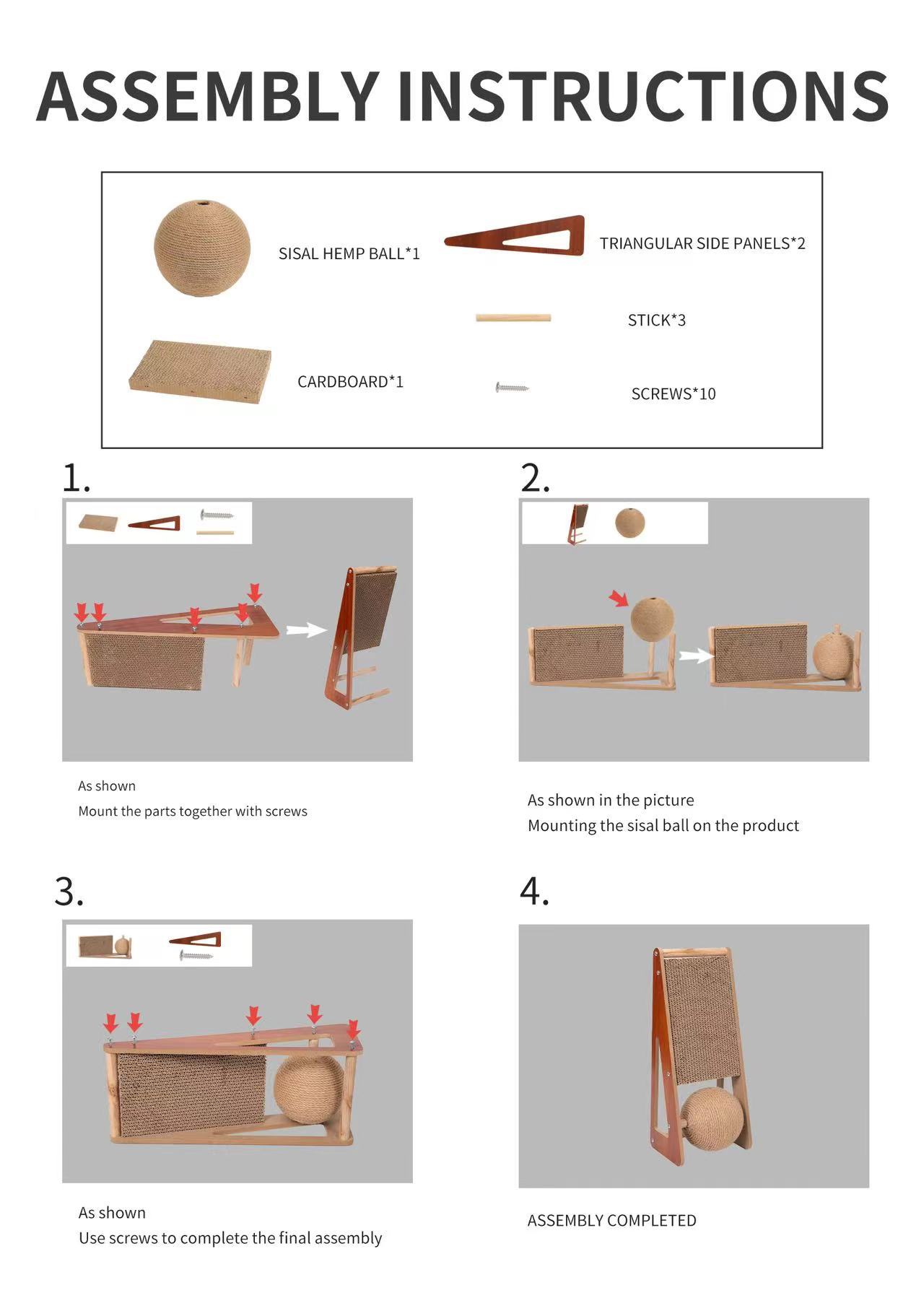 ASSEMBLY INSTRUCTIONS

SISAL HEMP BALL*1

TRIANGULAR SIDE PANELS*2

STICK*3

CARDBOARD*1

SCREWS*10

1.

As shown
Mount the parts together with screws

2.

As shown in the picture
Mounting the sisal ball on the product

3.

As shown
Use screws to complete the final assembly

4.

ASSEMBLY COMPLETED