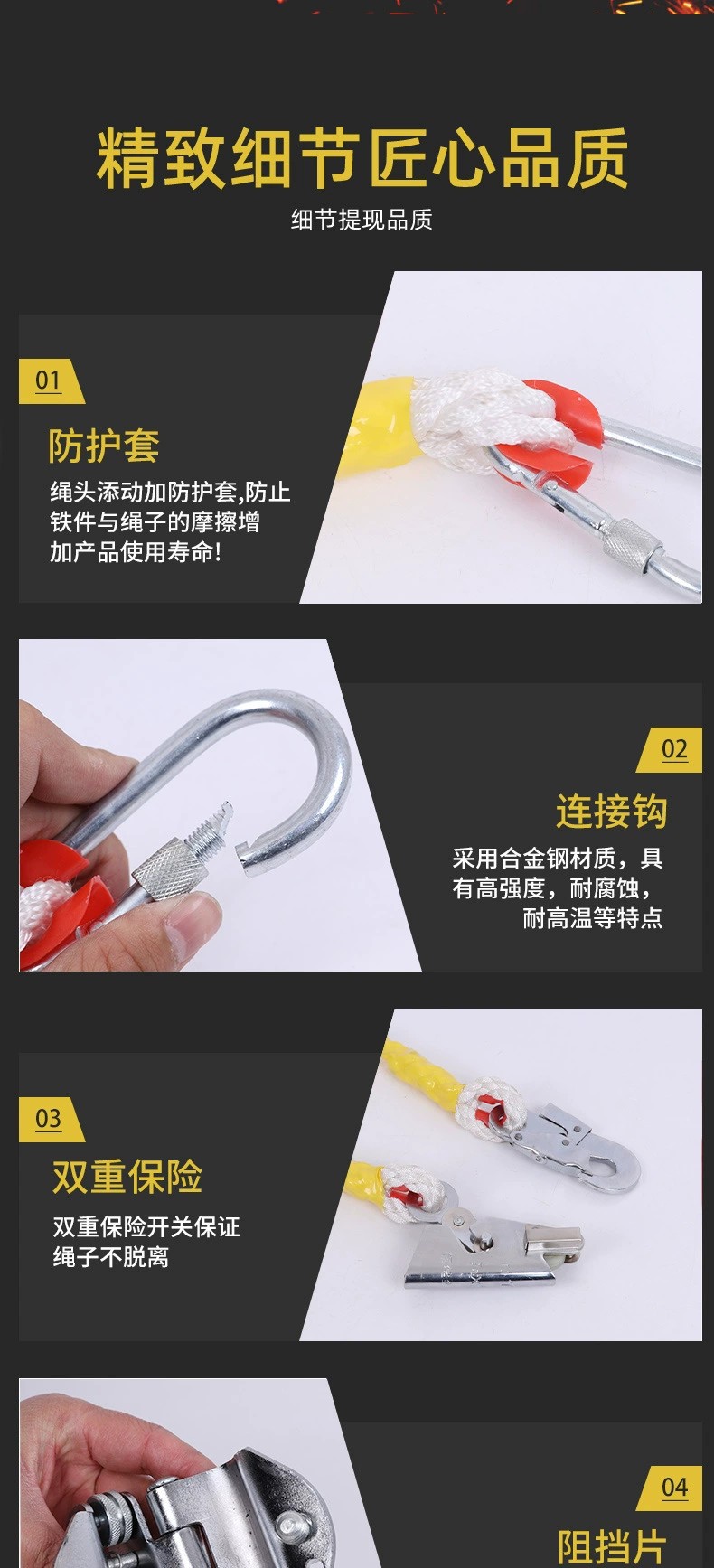 精致细节匠心品质

细节提现品质

01

防护套

绳头添动加防护套,防止铁件与绳子的摩擦增加产品使用寿命!

02

连接钩

采用合金钢材质，具有高强度，耐腐蚀，耐高温等特点

03

双重保险

双重保险开关保证绳子不脱离

04

阻挡片