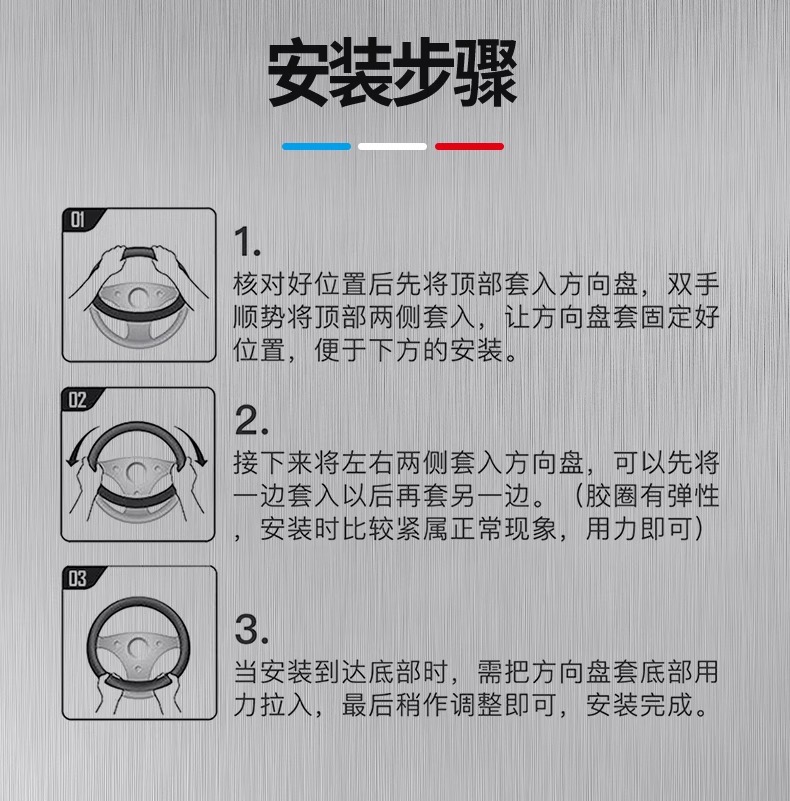 安装步骤

01

1.
核对好位置后先将顶部套入方向盘，双手顺势将顶部两侧套入，让方向盘套固定好位置，便于下方的安装。

02

2.
接下来将左右两侧套入方向盘，可以先将一边套入以后再套另一边。（胶圈有弹性，安装时比较紧属正常现象，用力即可）

03

3.
当安装到达底部时，需把方向盘套底部用力拉入，最后稍作调整即可，安装完成。