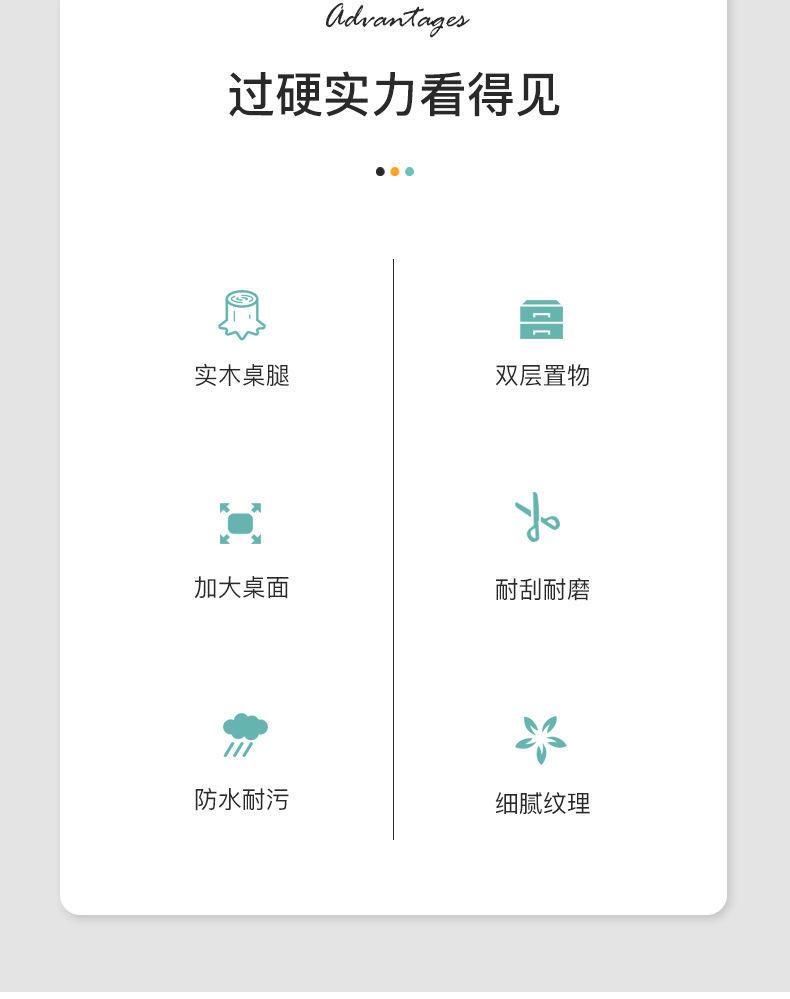 Advantages

过硬实力看得见

实木桌腿

加大桌面

防水耐污

双层置物

耐刮耐磨

细腻纹理