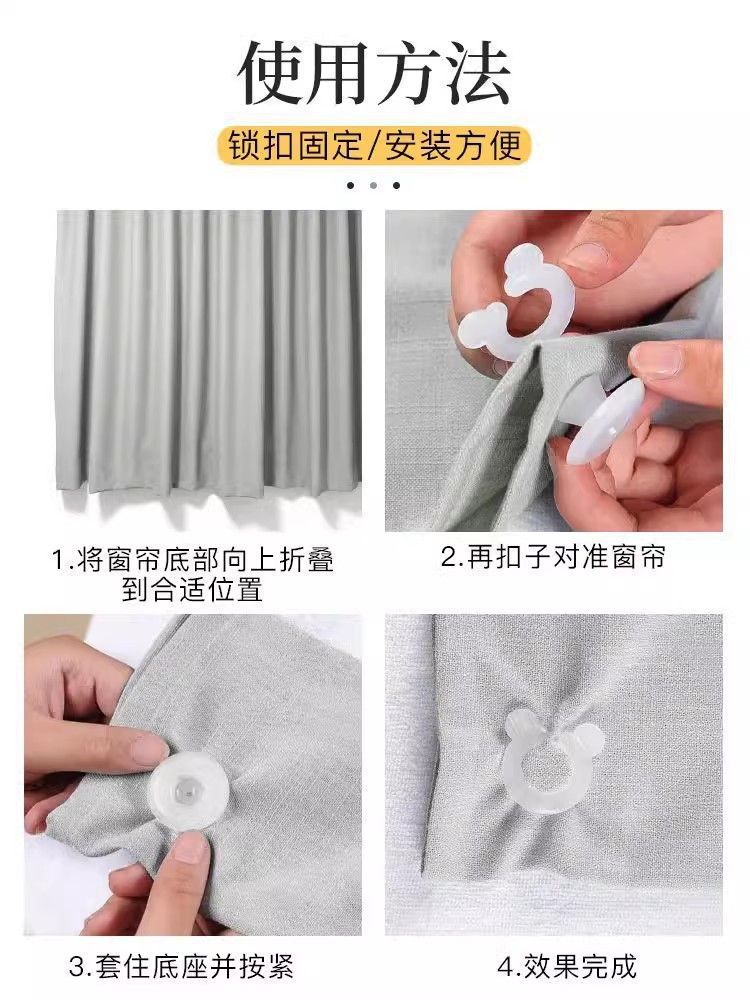 使用方法

锁扣固定/安装方便

1.将窗帘底部向上折叠到合适位置

2.再扣子对准窗帘

3.套住底座并按紧

4.效果完成