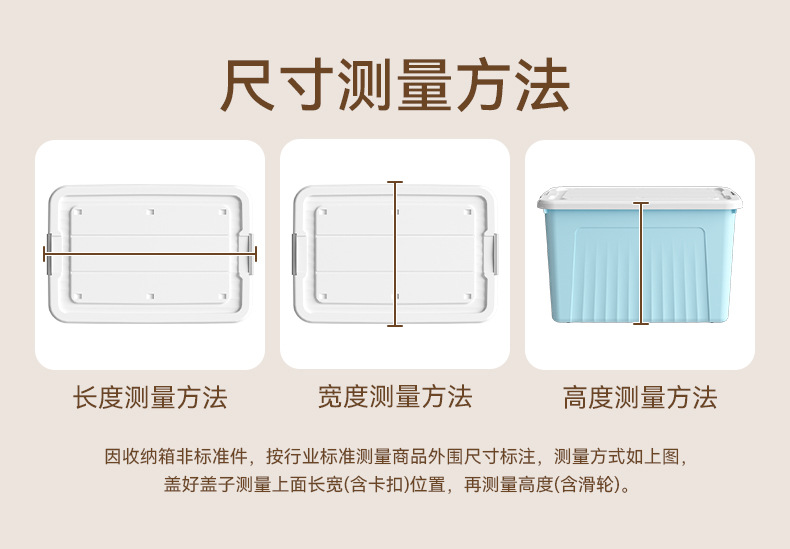 尺寸测量方法

长度测量方法

宽度测量方法

高度测量方法

因收纳箱非标准件，按行业标准测量商品外围尺寸标注，测量方式如上图，盖好盖子测量上面长宽(含卡扣)位置，再测量高度(含滑轮)。