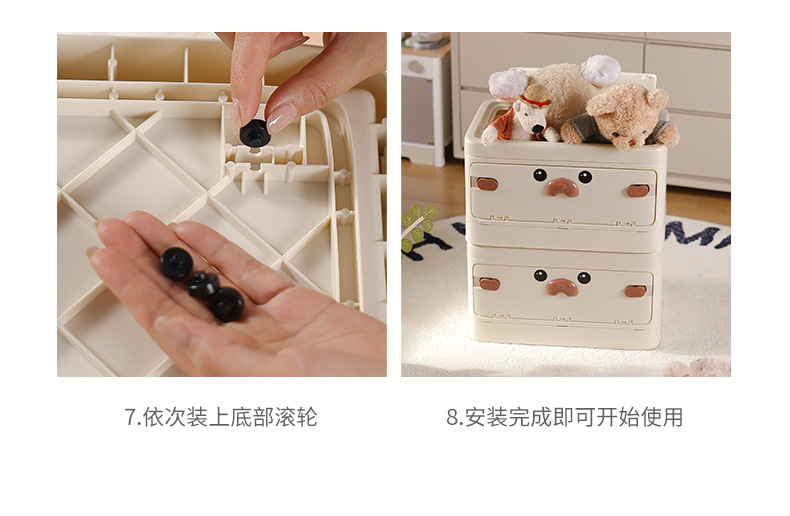 7.依次装上底部滚轮

8.安装完成即可开始使用