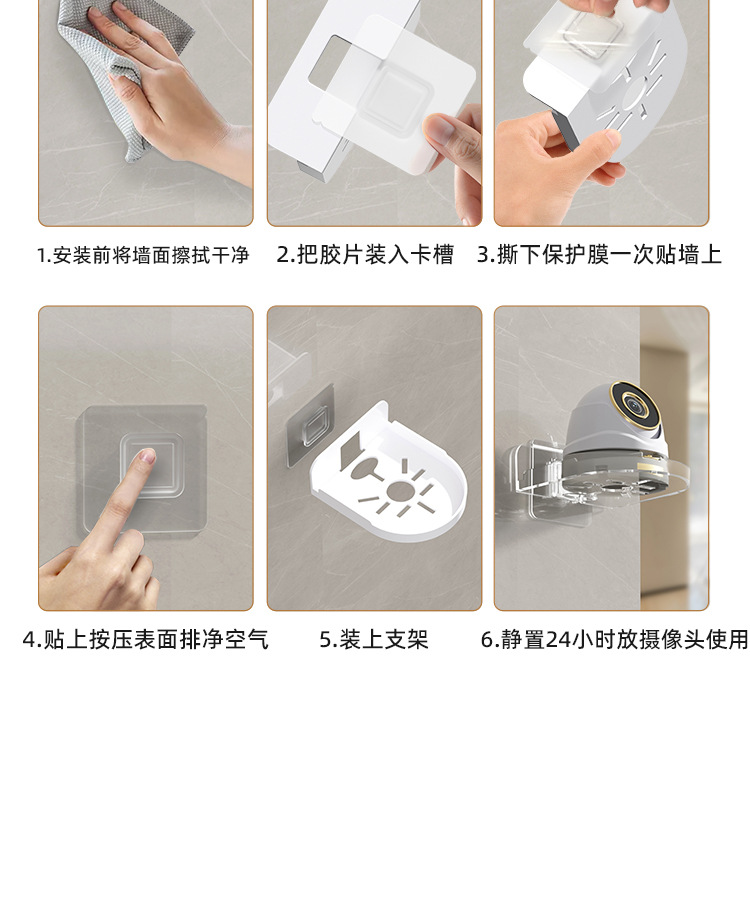 1.安装前将墙面擦拭干净

2.把胶片装入卡槽

3.撕下保护膜一次贴墙上

4.贴上按压表面排净空气

5.装上支架

6.静置24小时放摄像头使用