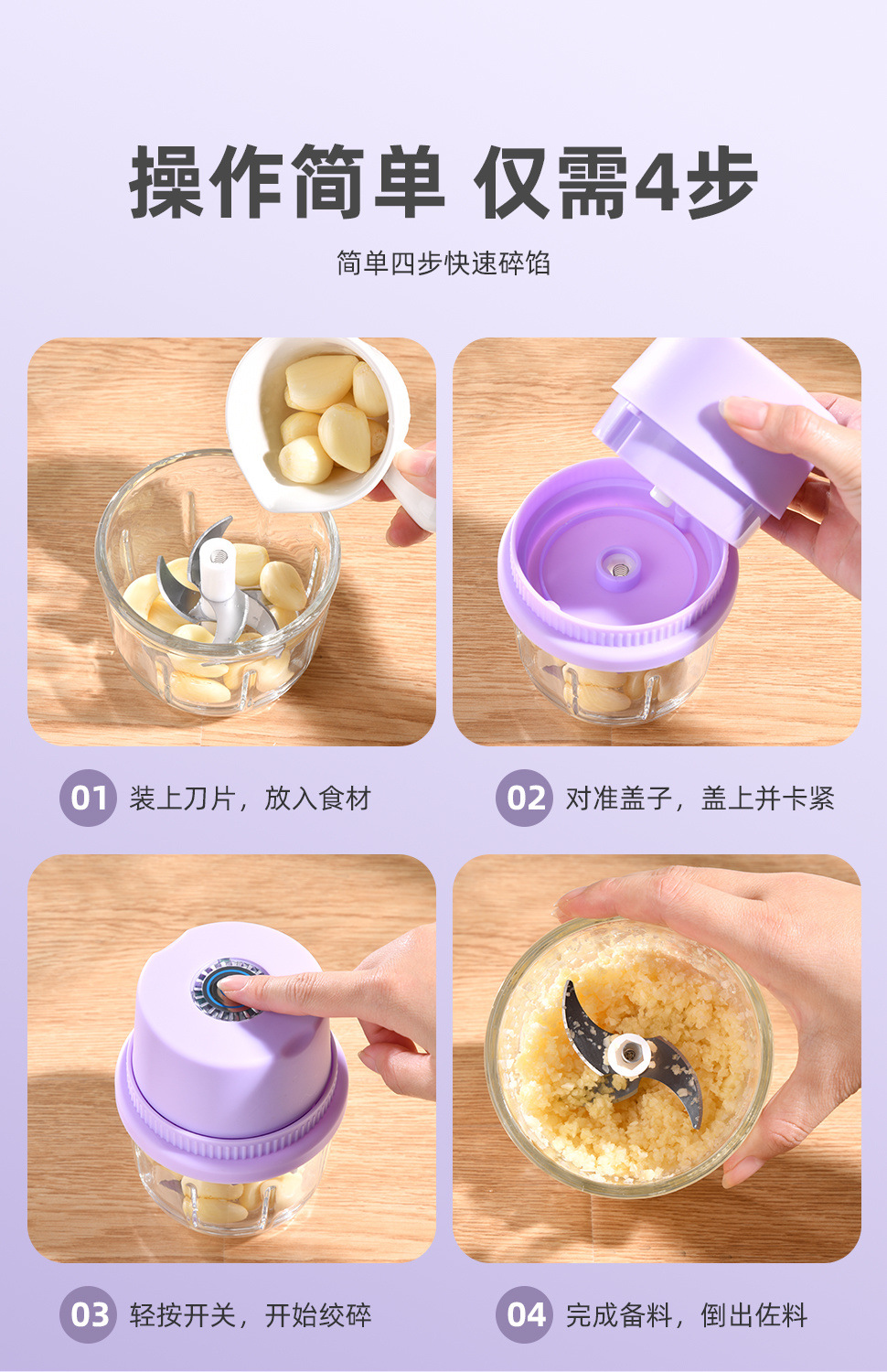 操作简单 仅需4步

简单四步快速碎馅

01 装上刀片，放入食材

02 对准盖子，盖上并卡紧

03 轻按开关，开始绞碎

04 完成备料，倒出佐料