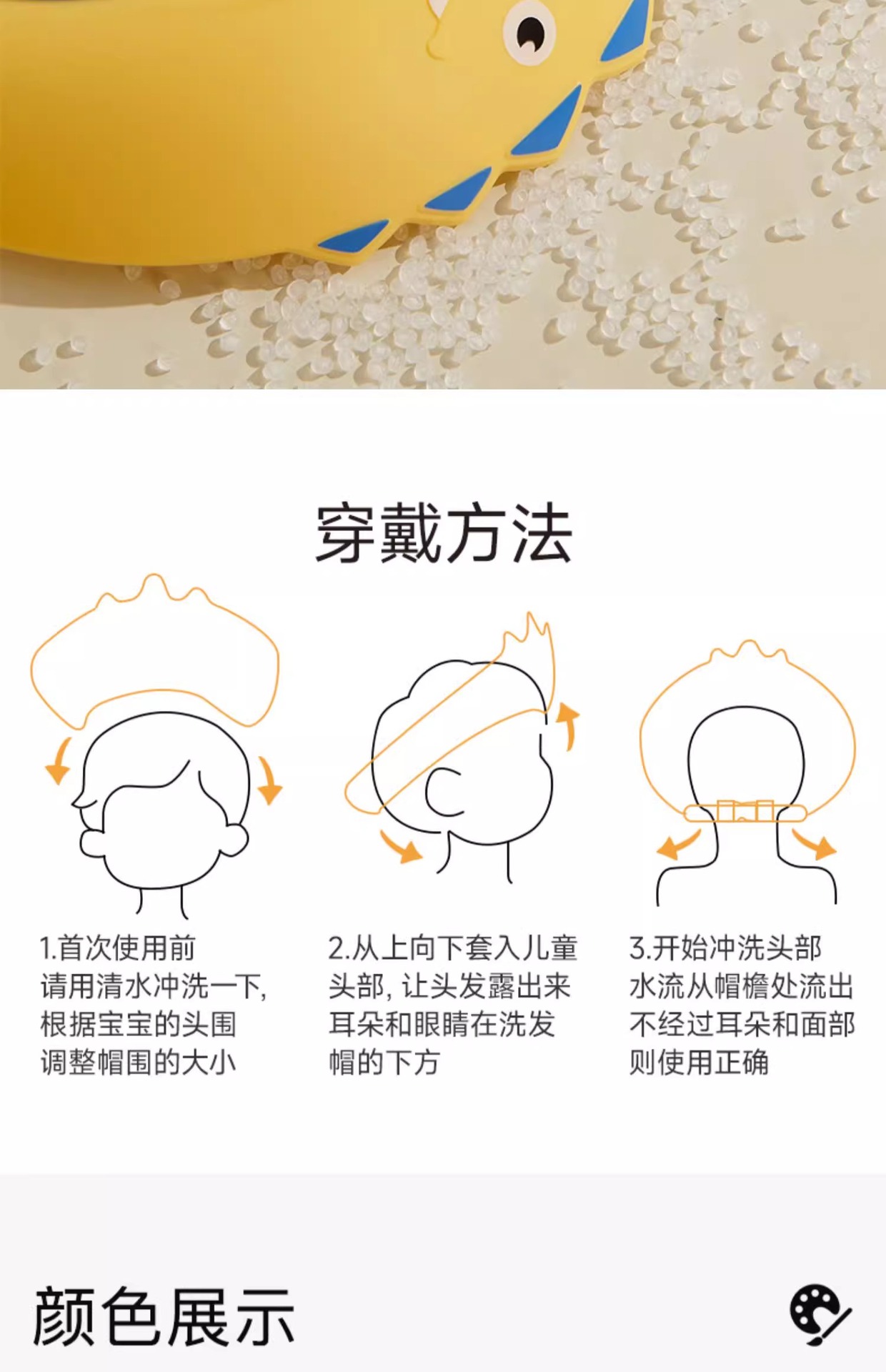 穿戴方法

1.首次使用前
请用清水冲洗一下,
根据宝宝的头围
调整帽围的大小

2.从上向下套入儿童
头部, 让头发露出来
耳朵和眼睛在洗发
帽的下方

3.开始冲洗头部
水流从帽檐处流出
不经过耳朵和面部
则使用正确

颜色展示