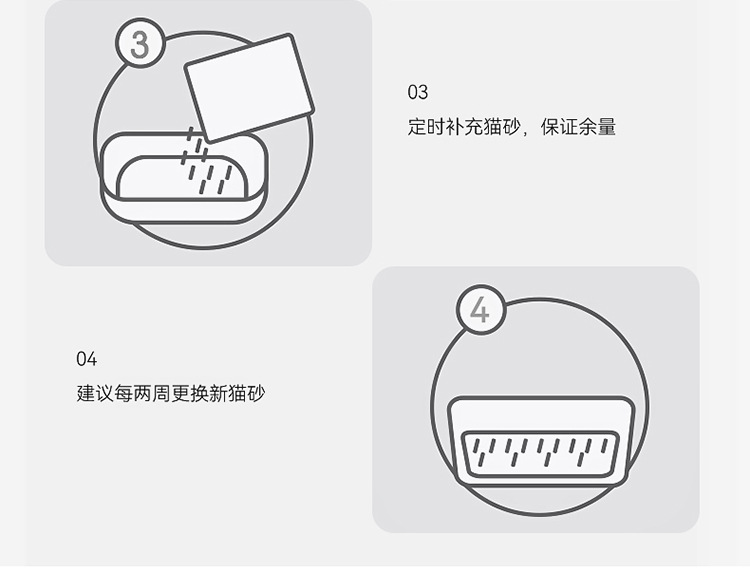 3

03

定时补充猫砂，保证余量

4

04

建议每两周更换新猫砂