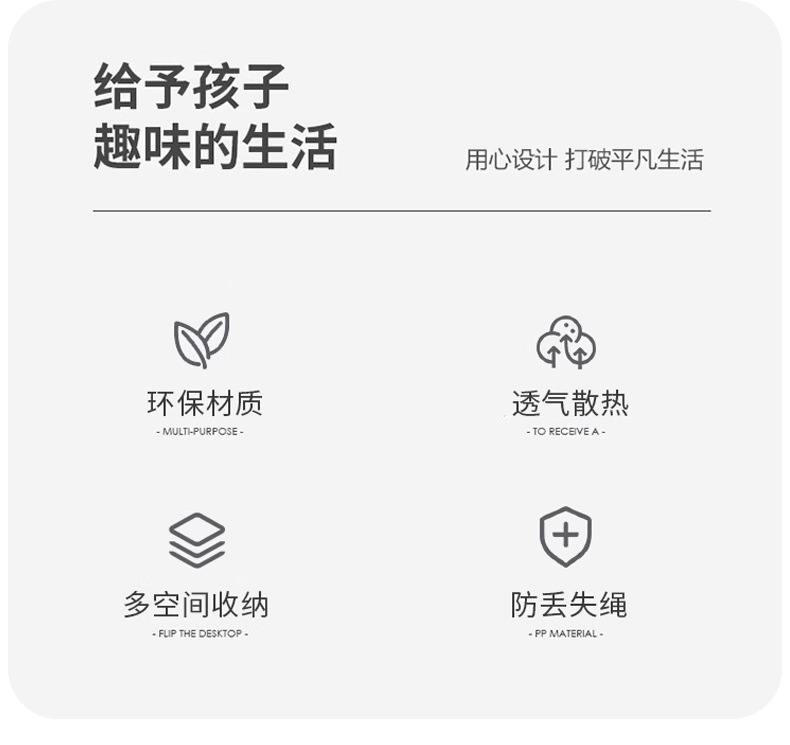 给予孩子
趣味的生活

用心设计 打破平凡生活

环保材质
- MULTI-PURPOSE -

透气散热
- TO RECEIVE A -

多空间收纳
- FLIP THE DESKTOP -

防丢失绳
- PP MATERIAL -