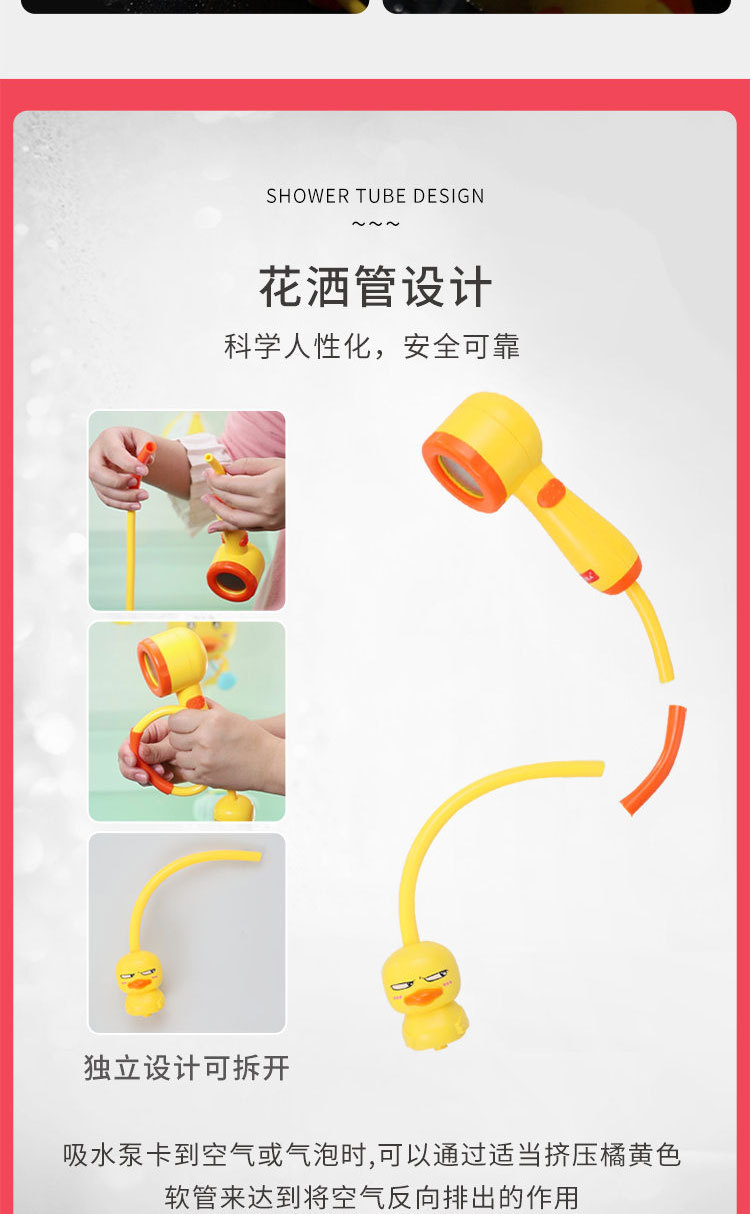 SHOWER TUBE DESIGN
~~~

花洒管设计

科学人性化，安全可靠

独立设计可拆开

吸水泵卡到空气或气泡时,可以通过适当挤压橘黄色软管来达到将空气反向排出的作用