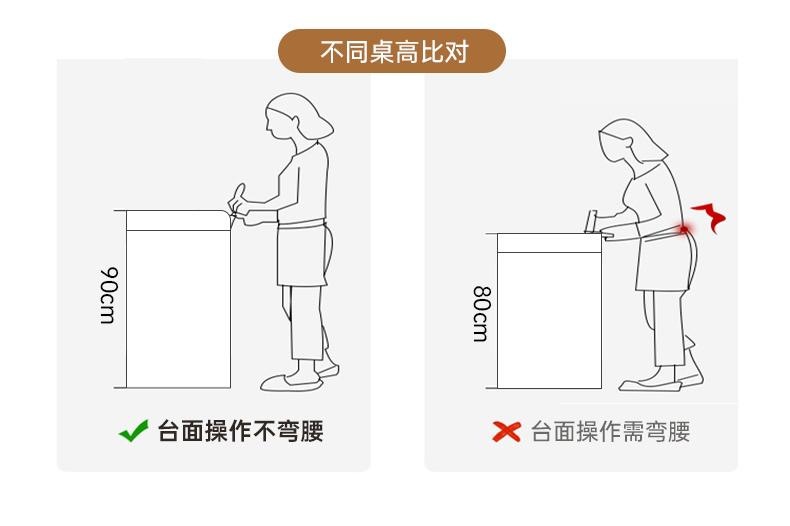 不同桌高比对

90cm

台面操作不弯腰

80cm

台面操作需弯腰