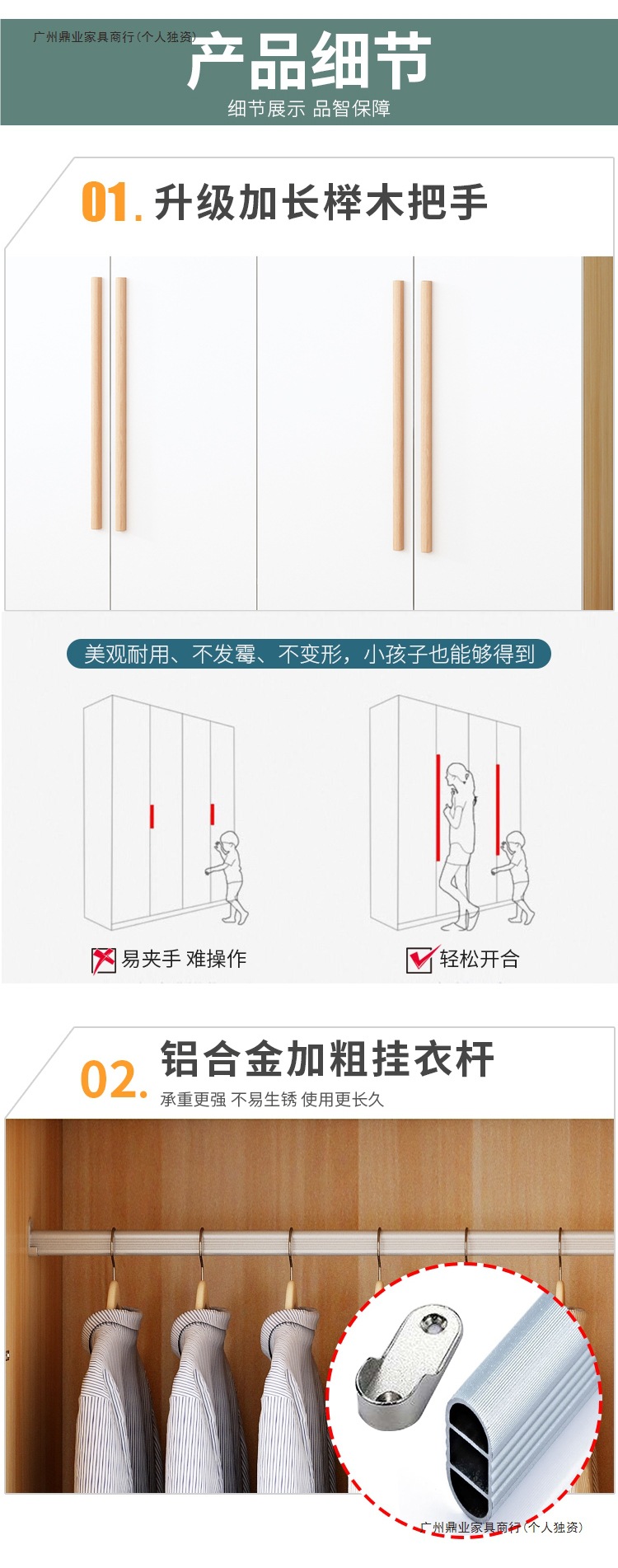 广州鼎业家具商行(个人独资)

产品细节

细节展示 品智保障

01. 升级加长榉木把手

美观耐用、不发霉、不变形，小孩子也能够得到

易夹手 难操作

轻松开合

02. 铝合金加粗挂衣杆

承重更强 不易生锈 使用更长久

广州鼎业家具商行(个人独资)