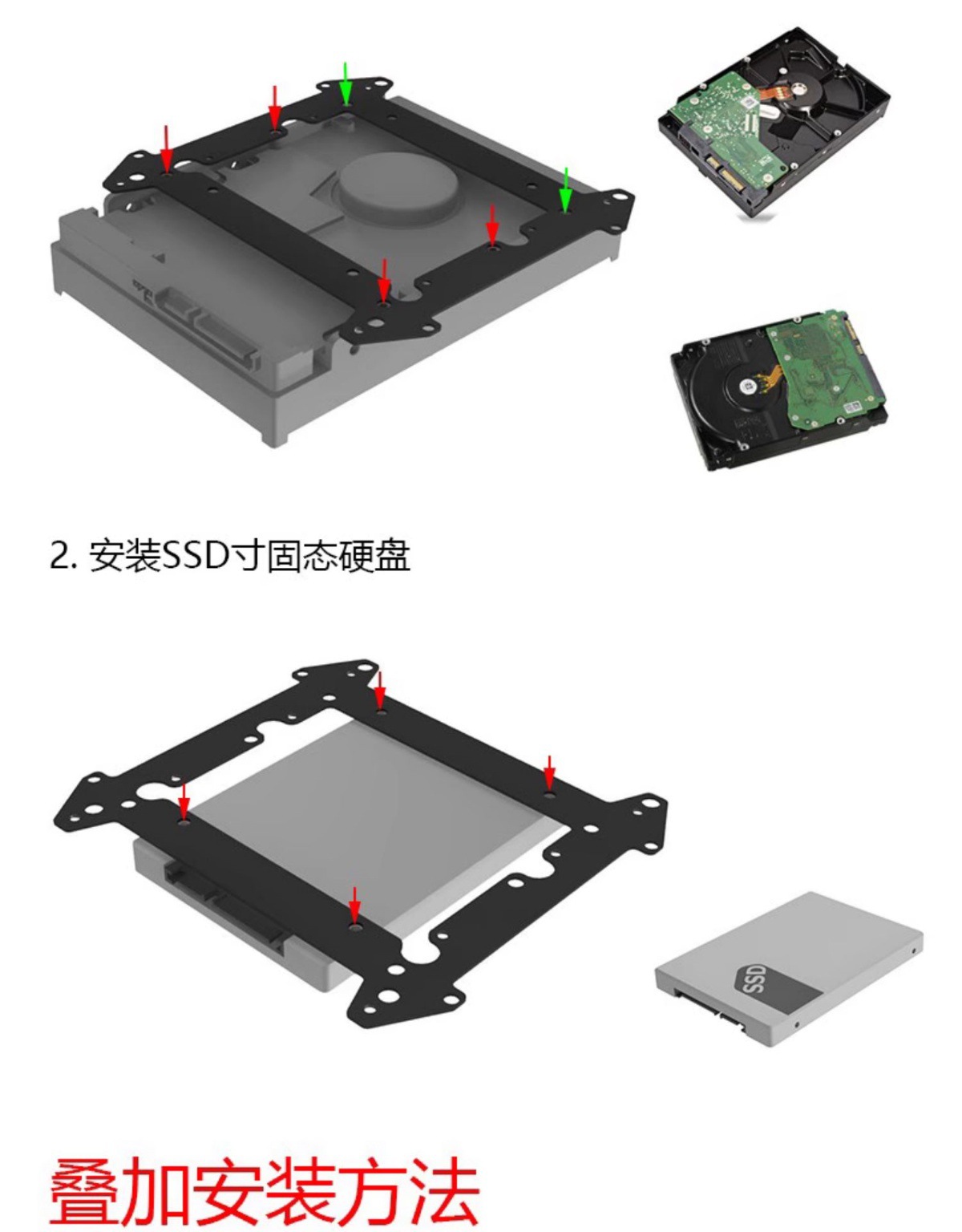 2. 安装SSD寸固态硬盘

SSD

叠加安装方法