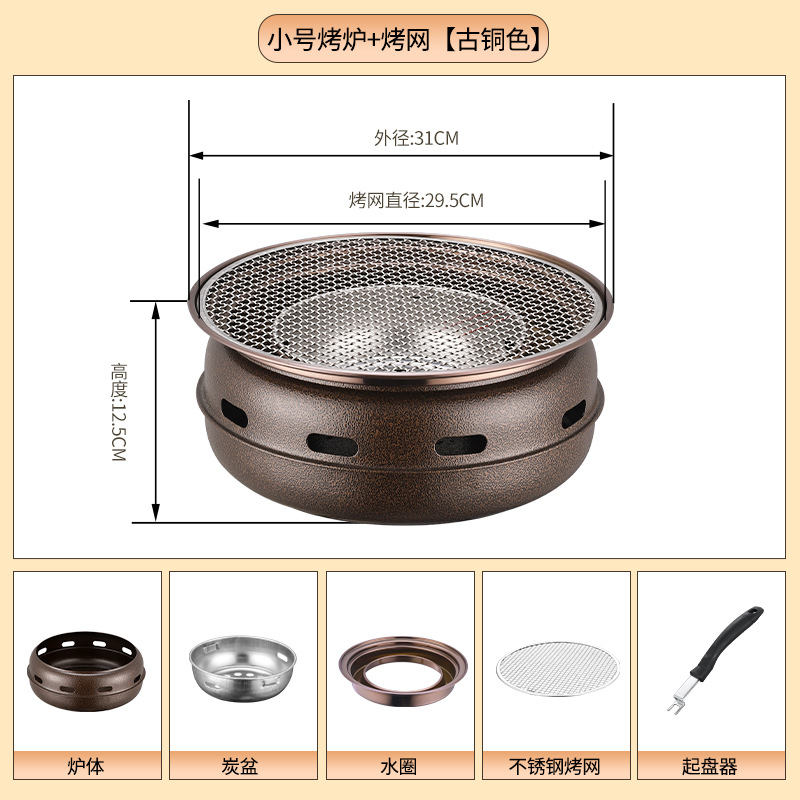 小号烤炉+烤网【古铜色】

外径:31CM

烤网直径:29.5CM

高度:12.5CM

炉体

炭盆

水圈

不锈钢烤网

起盘器