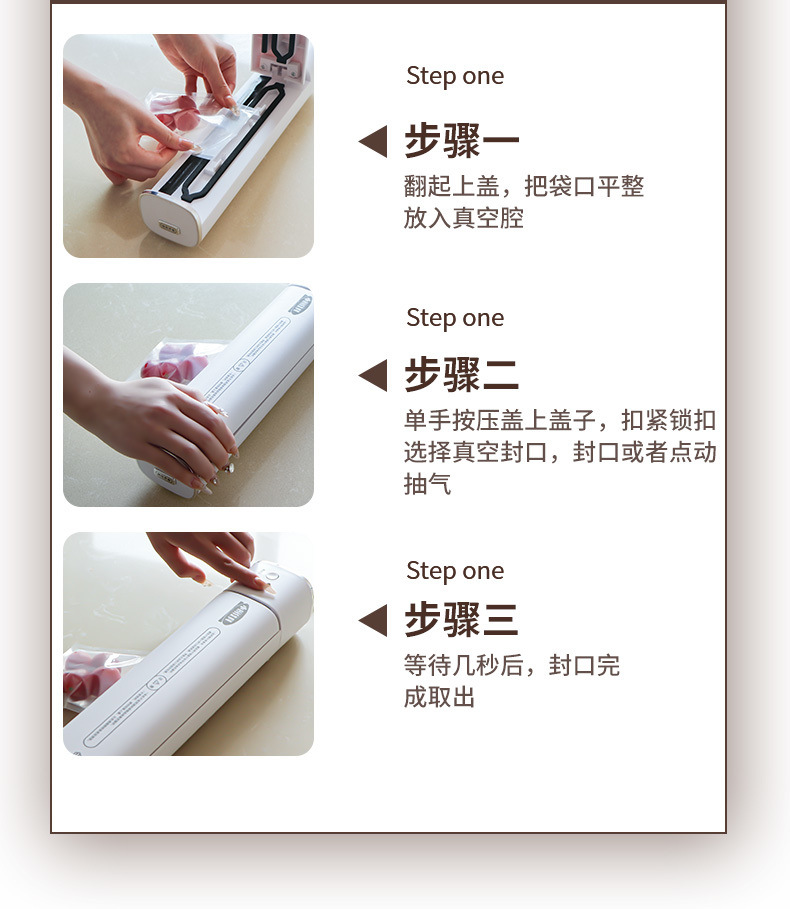 Step one

步骤一

翻起上盖，把袋口平整放入真空腔

Step one

步骤二

单手按压盖上盖子，扣紧锁扣选择真空封口，封口或者点动抽气

Step one

步骤三

等待几秒后，封口完成取出