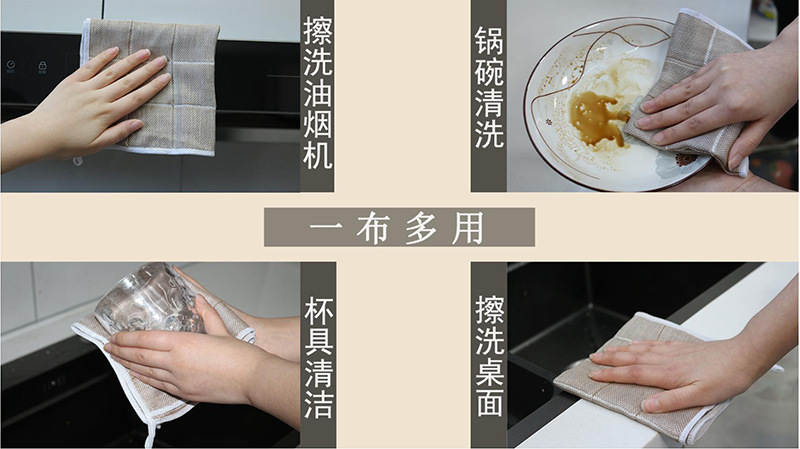 擦洗油烟机

锅碗清洗

一布多用

杯具清洁

擦洗桌面