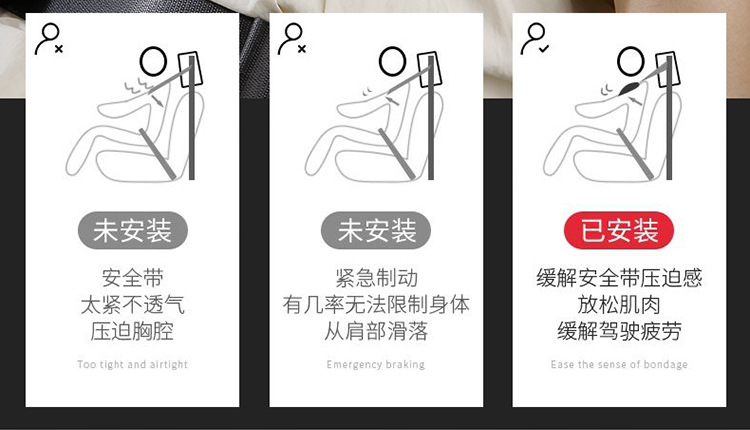 未安装

安全带
太紧不透气
压迫胸腔

Too tight and airtight

未安装

紧急制动
有几率无法限制身体
从肩部滑落

Emergency braking

已安装

缓解安全带压迫感
放松肌肉
缓解驾驶疲劳

Ease the sense of bondage