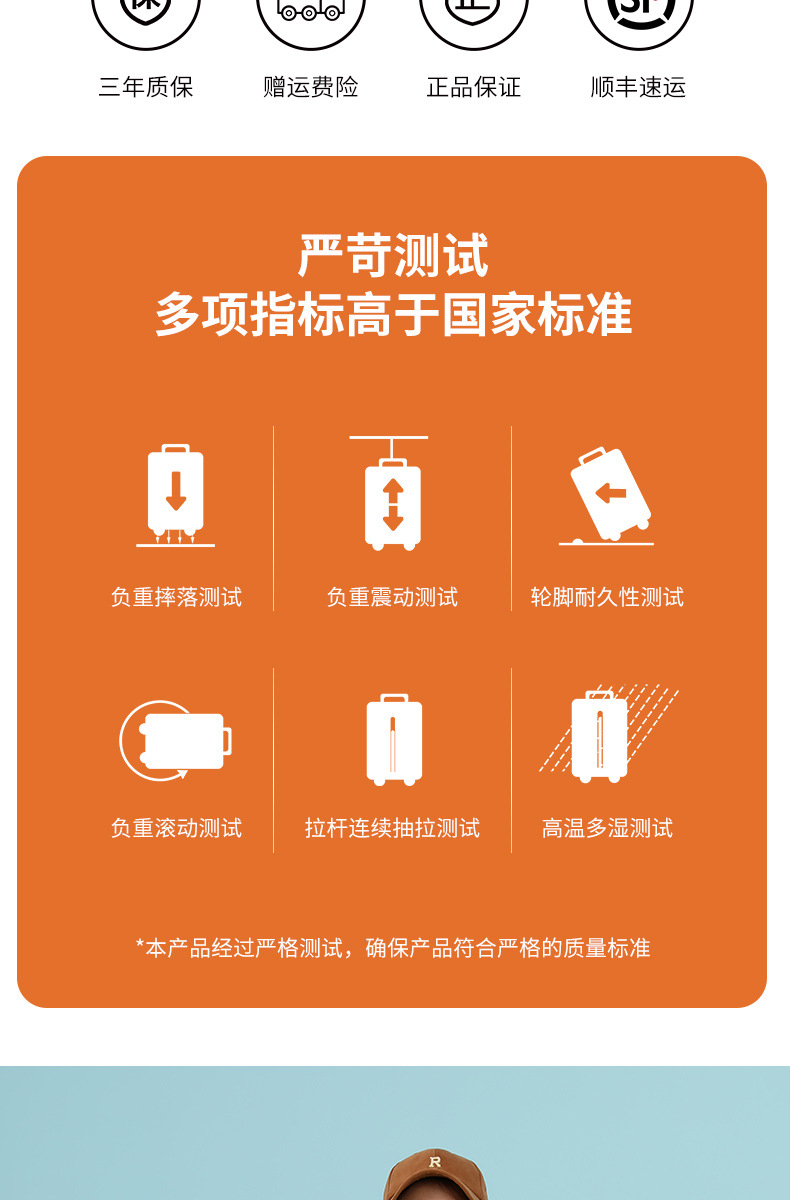 三年质保 赠运费险 正品保证 顺丰速运

严苛测试
多项指标高于国家标准

负重摔落测试
负重震动测试
轮脚耐久性测试

负重滚动测试
拉杆连续抽拉测试
高温多湿测试

*本产品经过严格测试，确保产品符合严格的质量标准

R