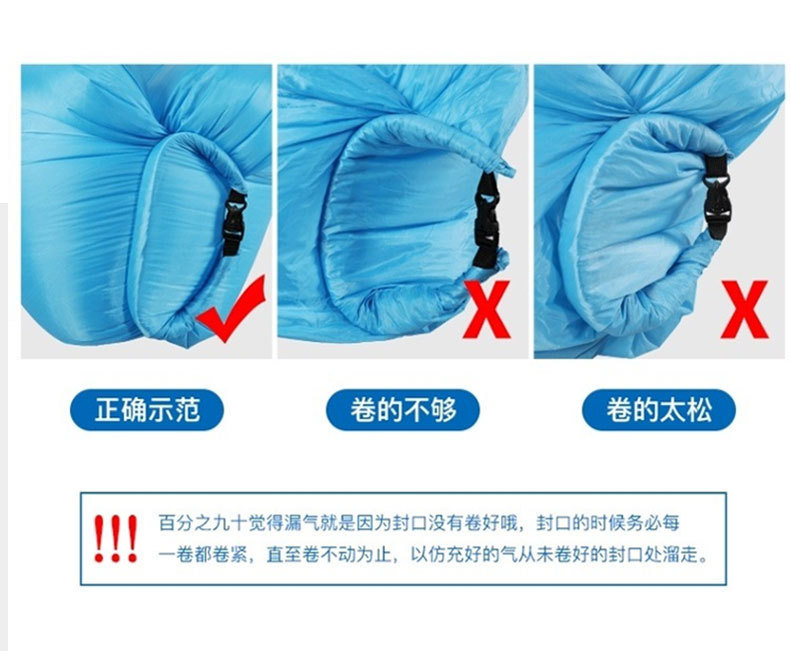 X

X

正确示范

卷的不够

卷的太松

!!! 百分之九十觉得漏气就是因为封口没有卷好哦，封口的时候务必每一卷都卷紧，直至卷不动为止，以仿充好的气从未卷好的封口处溜走。