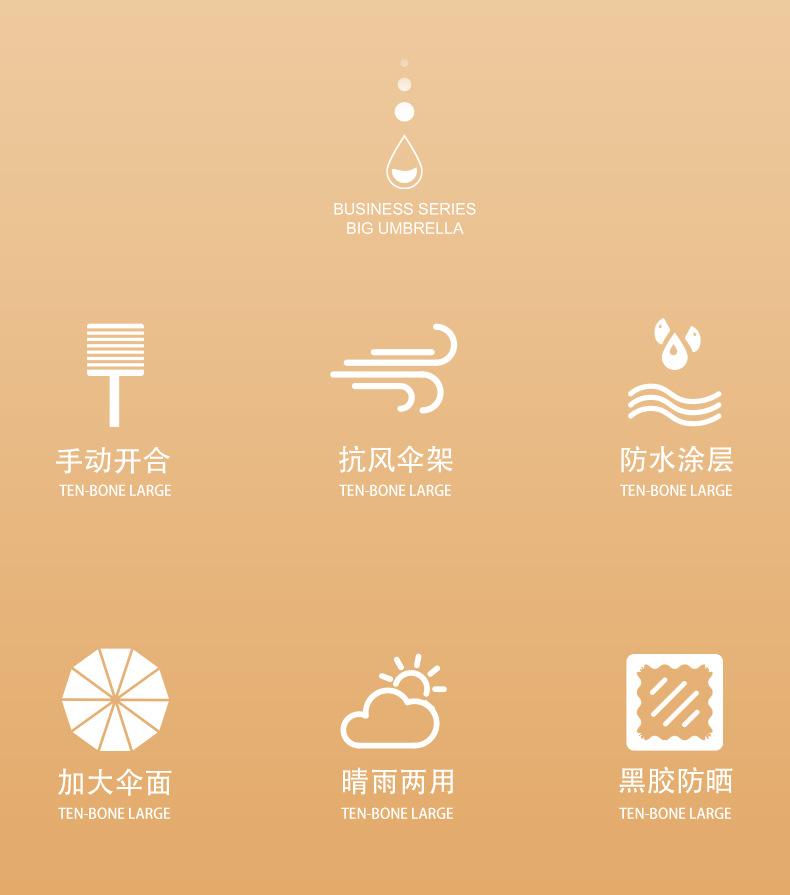 BUSINESS SERIES
BIG UMBRELLA

手动开合
TEN-BONE LARGE

抗风伞架
TEN-BONE LARGE

防水涂层
TEN-BONE LARGE

加大伞面
TEN-BONE LARGE

晴雨两用
TEN-BONE LARGE

黑胶防晒
TEN-BONE LARGE