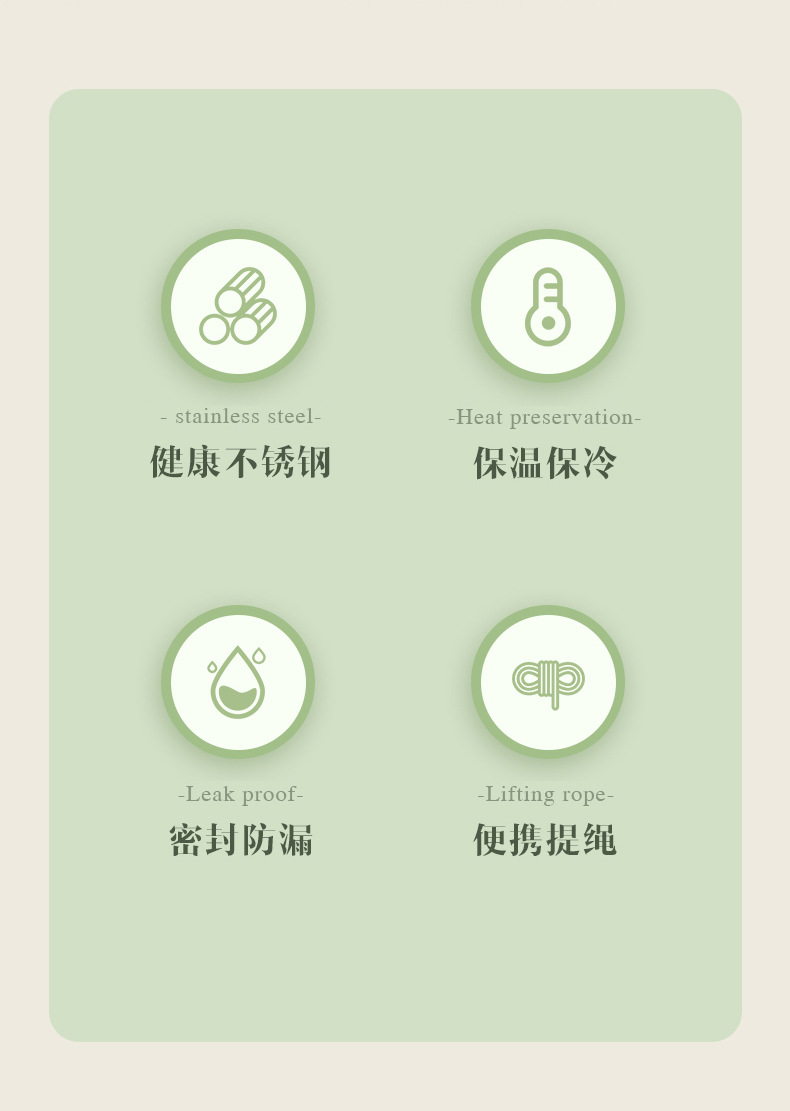 - stainless steel-
健康不锈钢

-Heat preservation-
保温保冷

-Leak proof-
密封防漏

-Lifting rope-
便携提绳