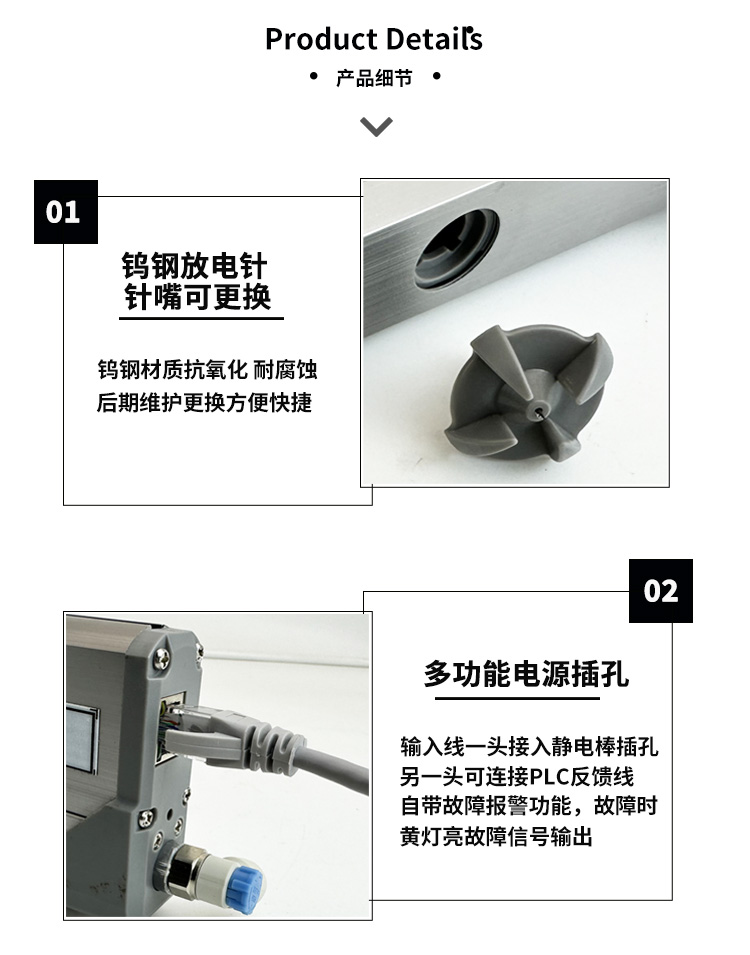 Product Details

• 产品细节 •

01

钨钢放电针
针嘴可更换

钨钢材质抗氧化 耐腐蚀
后期维护更换方便快捷

02

多功能电源插孔

输入线一头接入静电棒插孔
另一头可连接PLC反馈线
自带故障报警功能，故障时
黄灯亮故障信号输出