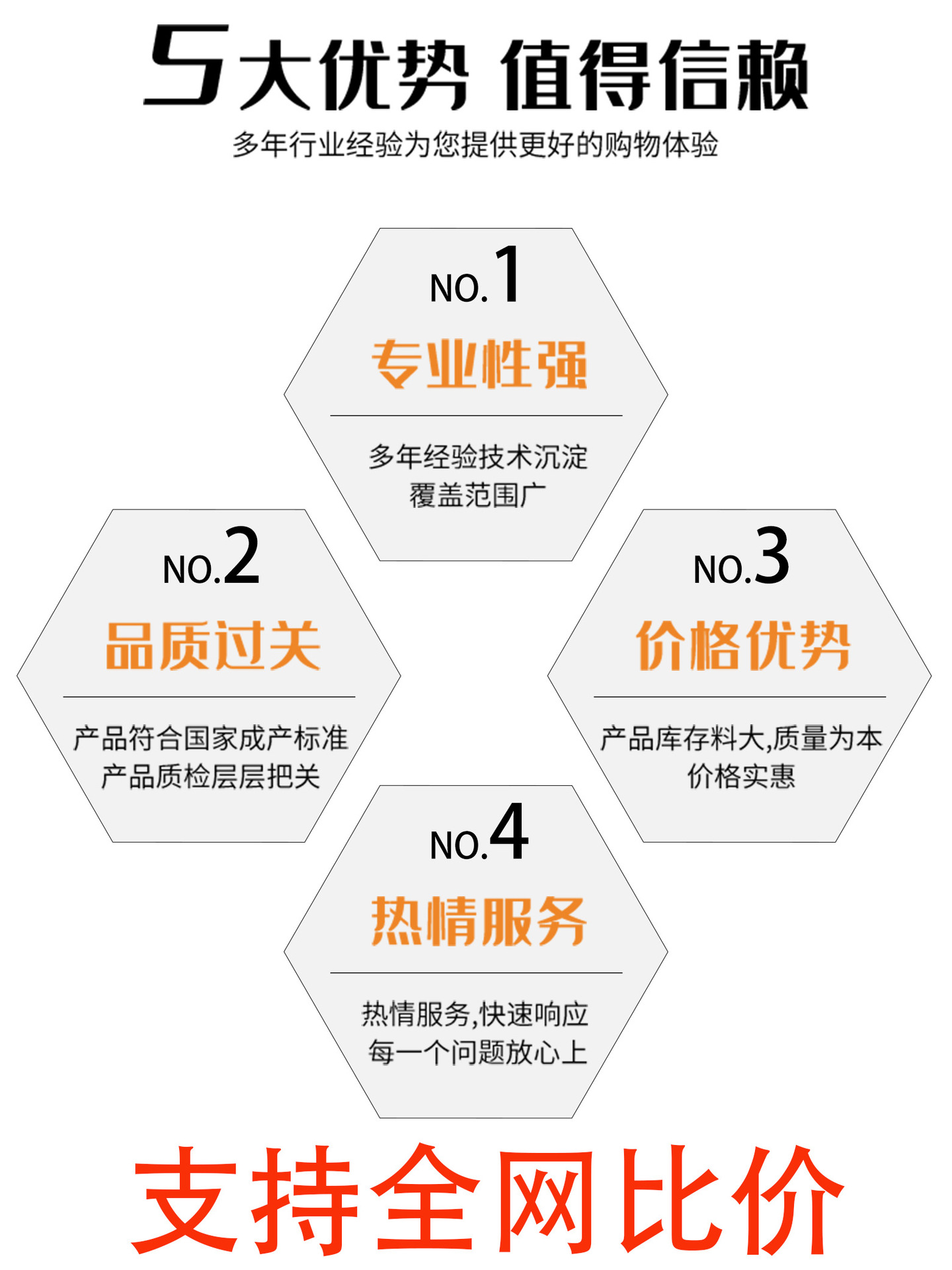 5大优势 值得信赖

多年行业经验为您提供更好的购物体验

NO.1

专业性强

多年经验技术沉淀
覆盖范围广

NO.2

品质过关

产品符合国家成产标准
产品质检层层把关

NO.3

价格优势

产品库存料大,质量为本
价格实惠

NO.4

热情服务

热情服务,快速响应
每一个问题放心上

支持全网比价