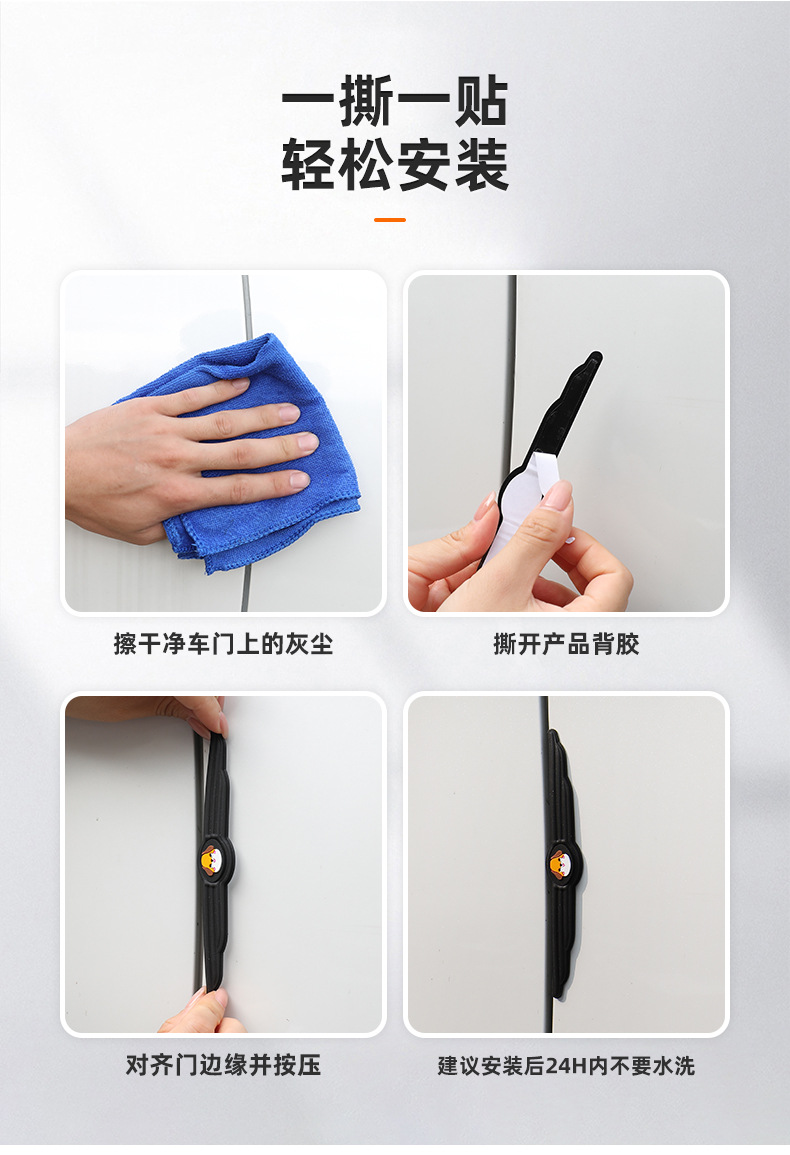 一撕一贴
轻松安装

擦干净车门上的灰尘

撕开产品背胶

对齐门边缘并按压

建议安装后24H内不要水洗