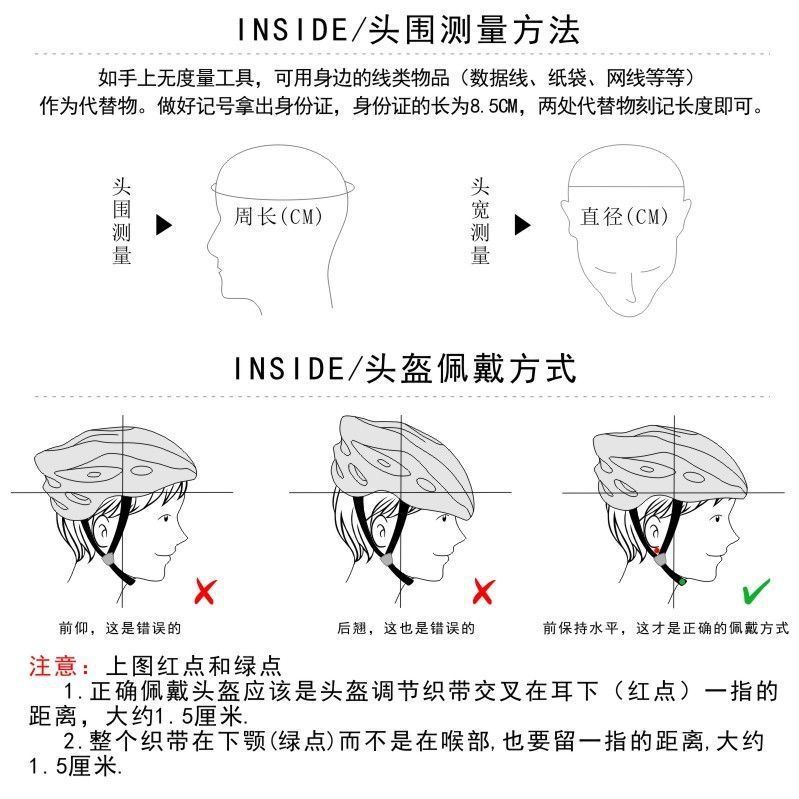 INSIDE/头围测量方法

如手上无度量工具，可用身边的线类物品（数据线、纸袋、网线等等）作为代替物。做好记号拿出身份证，身份证的长为8.5CM，两处代替物刻记长度即可。

头围测量

周长(CM)

头宽测量

直径(CM)

INSIDE/头盔佩戴方式

前仰，这是错误的

后翘，这也是错误的

前保持水平，这才是正确的佩戴方式

注意：上图红点和绿点

1.正确佩戴头盔应该是头盔调节织带交叉在耳下（红点）一指的距离，大约1.5厘米.

2.整个织带在下颚(绿点)而不是在喉部,也要留一指的距离,大约1.5厘米.