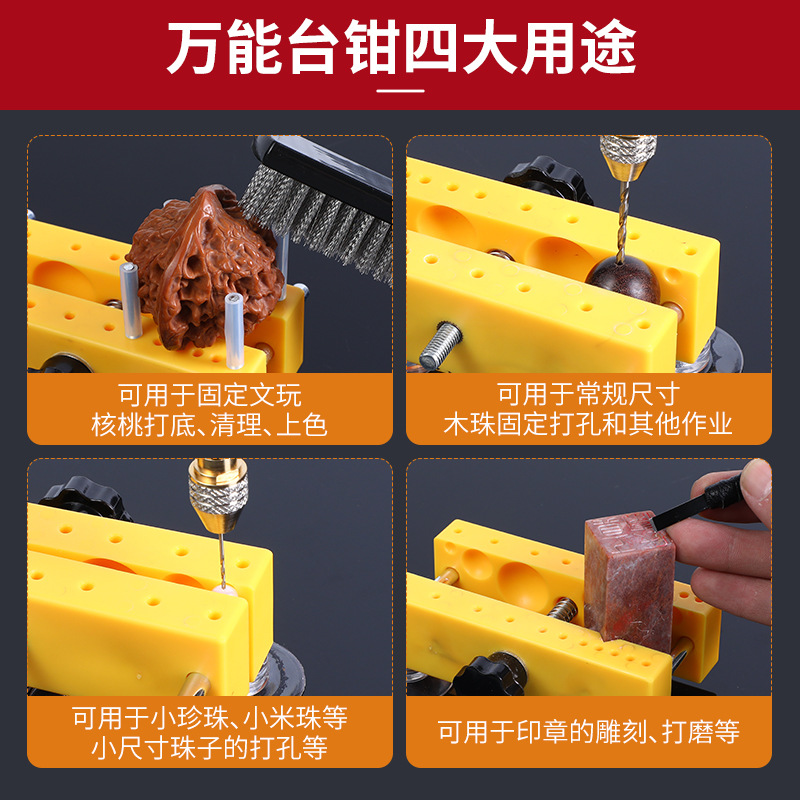 万能台钳四大用途

可用于固定文玩
核桃打底、清理、上色

可用于常规尺寸
木珠固定打孔和其他作业

可用于小珍珠、小米珠等
小尺寸珠子的打孔等

可用于印章的雕刻、打磨等