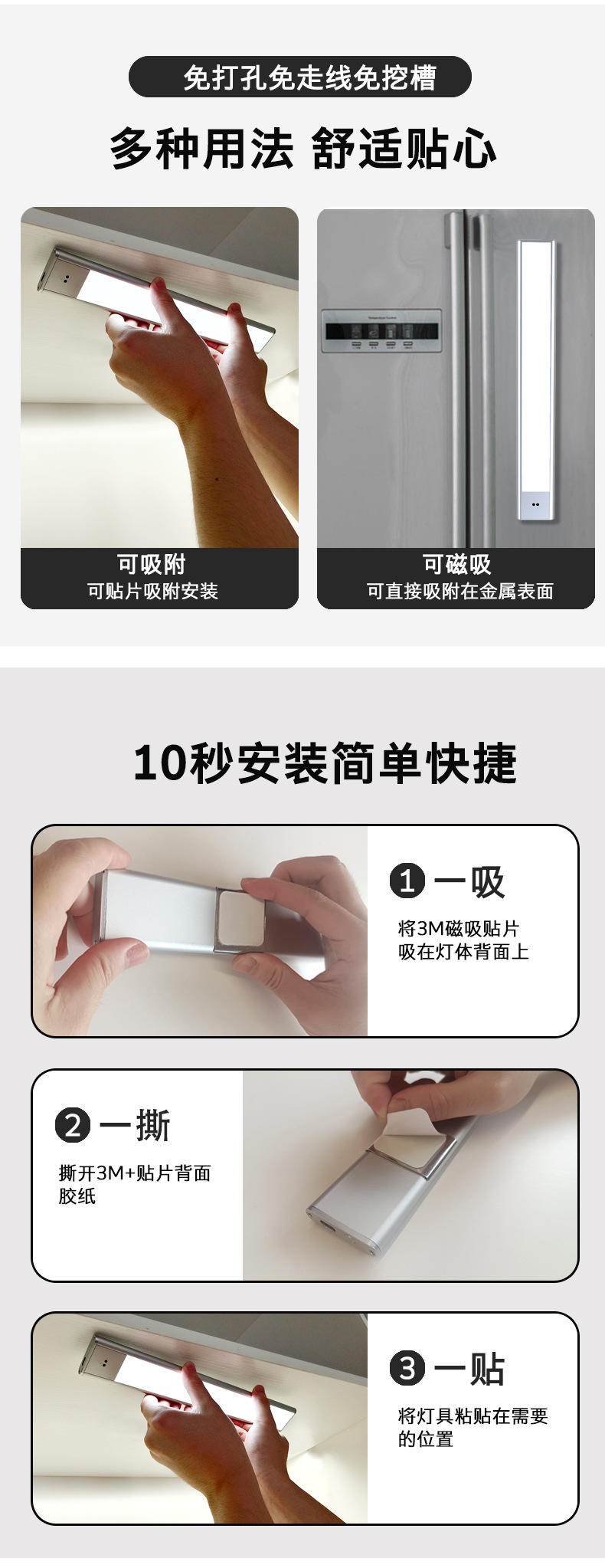 免打孔免走线免挖槽

多种用法 舒适贴心

可吸附
可贴片吸附安装

可磁吸
可直接吸附在金属表面

10秒安装简单快捷

1 一吸
将3M磁吸贴片吸在灯体背面上

2 一撕
撕开3M+贴片背面胶纸

3 一贴
将灯具粘贴在需要的位置