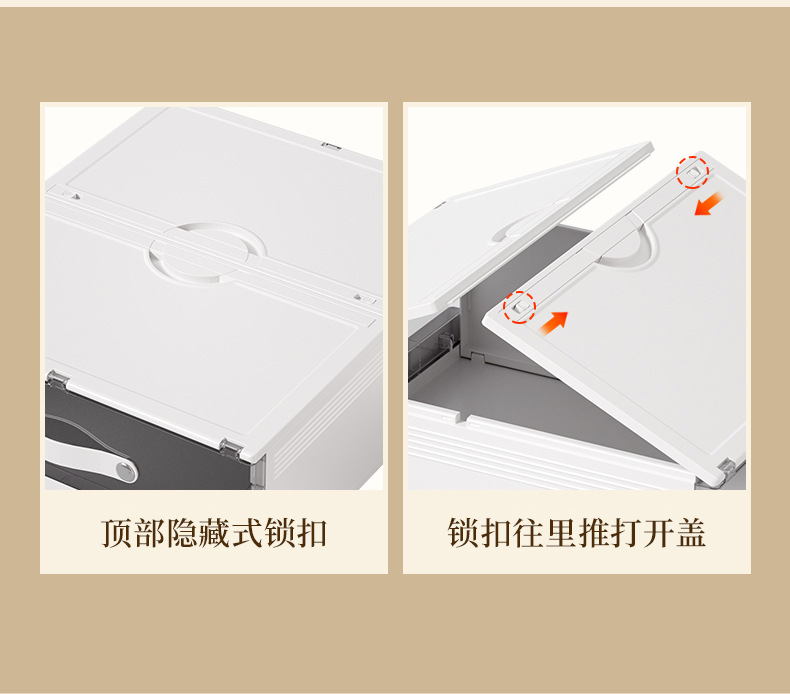 顶部隐藏式锁扣

锁扣往里推打开盖