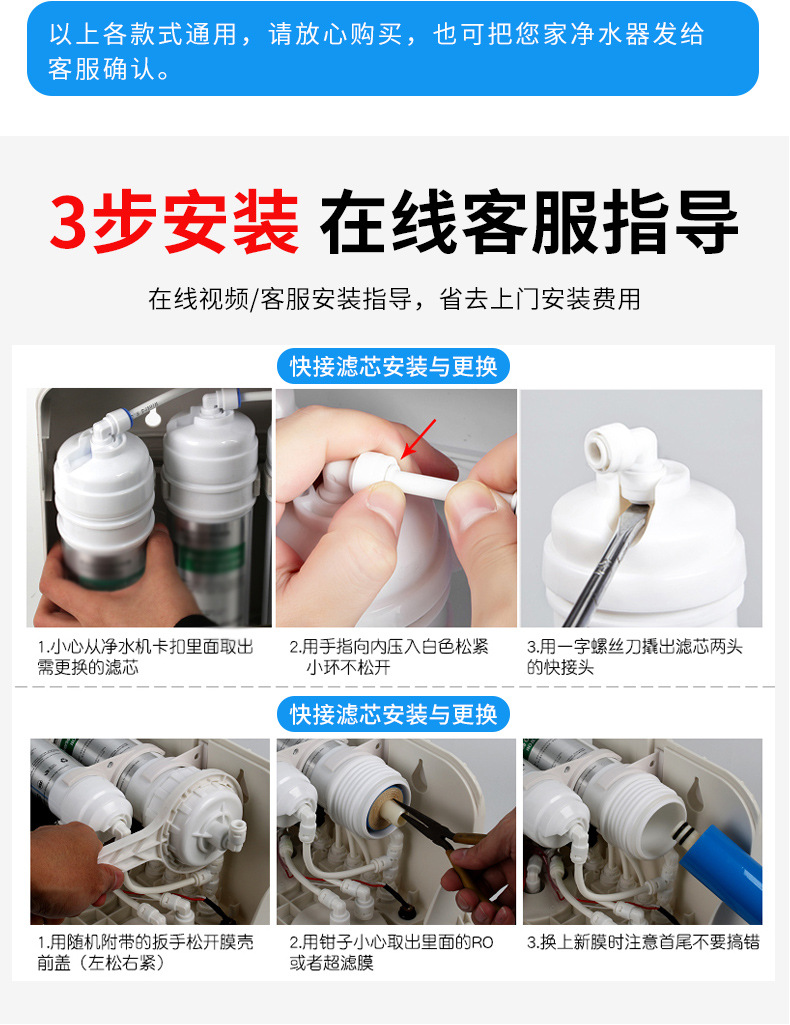 以上各款式通用，请放心购买，也可把您家净水器发给客服确认。

3步安装 在线客服指导

在线视频/客服安装指导，省去上门安装费用

快接滤芯安装与更换

1.小心从净水机卡扣里面取出需更换的滤芯

2.用手指向内压入白色松紧小环不松开

3.用一字螺丝刀撬出滤芯两头的快接头

快接滤芯安装与更换

1.用随机附带的扳手松开膜壳前盖（左松右紧）

2.用钳子小心取出里面的RO或者超滤膜

3.换上新膜时注意首尾不要搞错