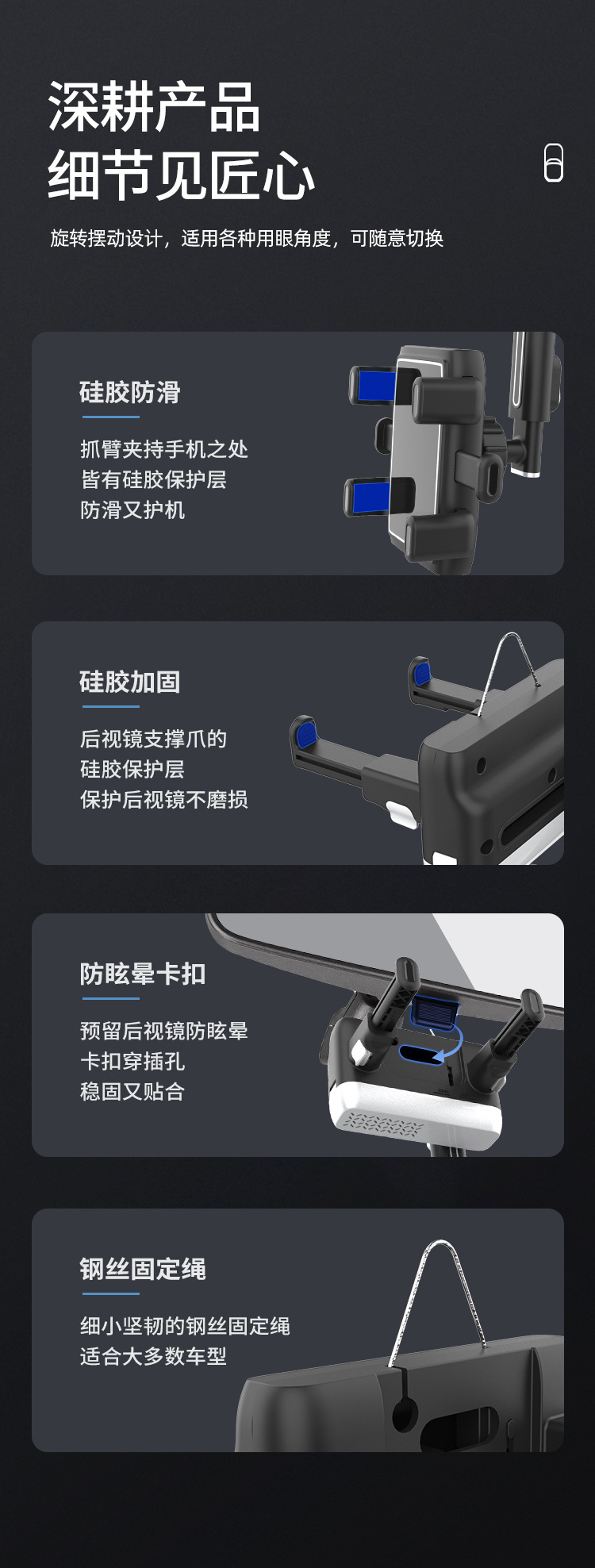 深耕产品
细节见匠心

旋转摆动设计，适用各种用眼角度，可随意切换

硅胶防滑

抓臂夹持手机之处
皆有硅胶保护层
防滑又护机

硅胶加固

后视镜支撑爪的
硅胶保护层
保护后视镜不磨损

防眩晕卡扣

预留后视镜防眩晕
卡扣穿插孔
稳固又贴合

钢丝固定绳

细小坚韧的钢丝固定绳
适合大多数车型