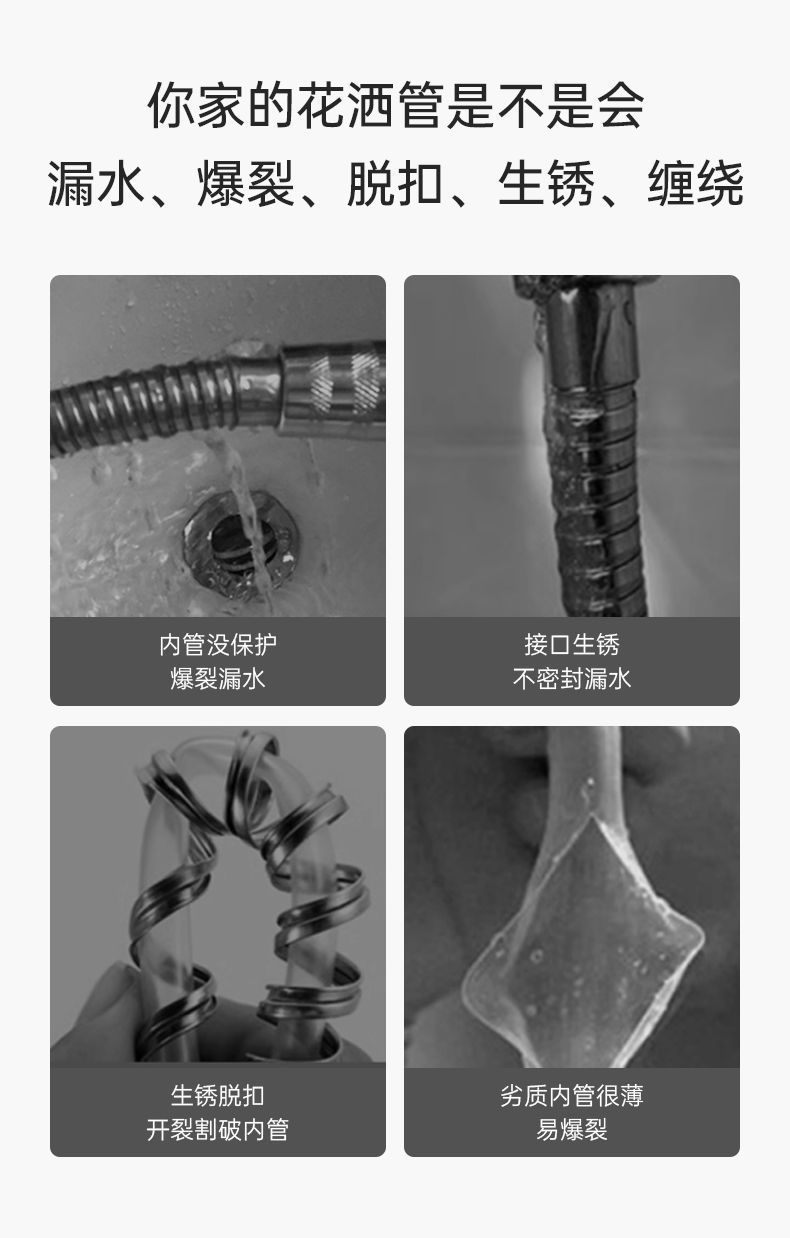 你家的花洒管是不是会
漏水、爆裂、脱扣、生锈、缠绕

内管没保护
爆裂漏水

接口生锈
不密封漏水

生锈脱扣
开裂割破内管

劣质内管很薄
易爆裂