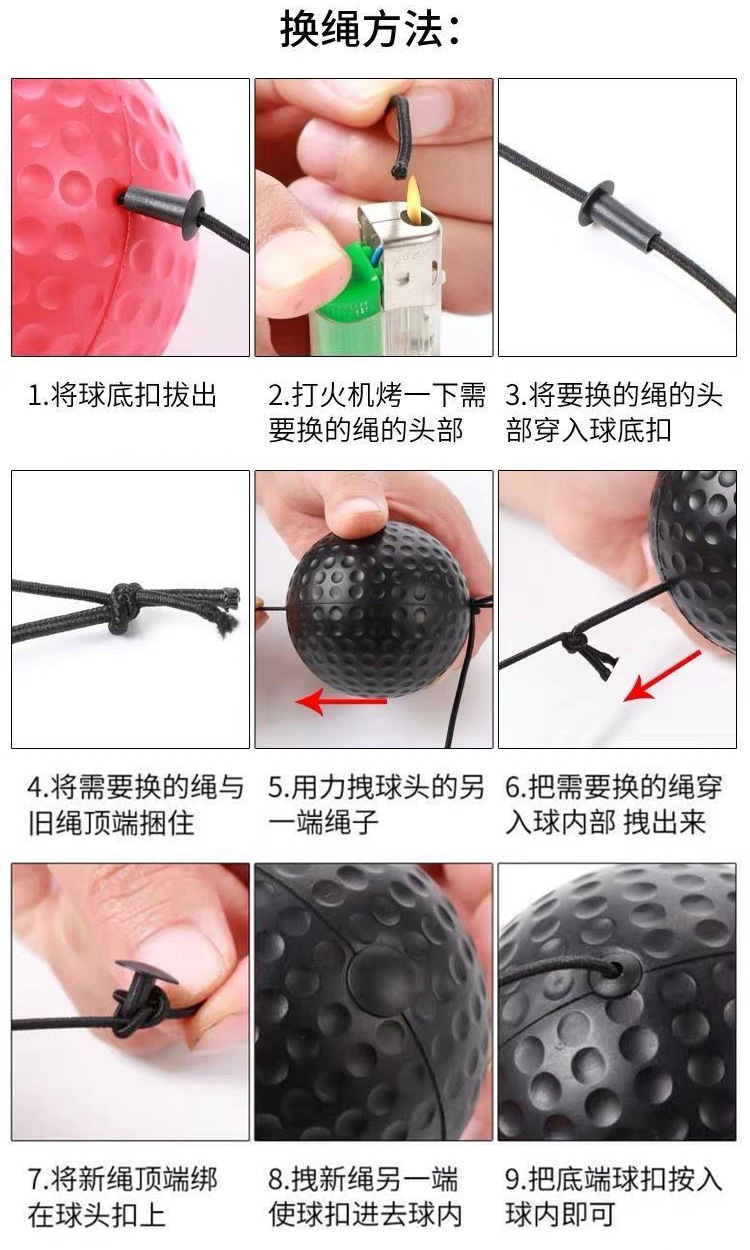 换绳方法：

1.将球底扣拔出

2.打火机烤一下需要换的绳的头部

3.将要换的绳的头部穿入球底扣

4.将需要换的绳与旧绳顶端捆住

5.用力拽球头的另一端绳子

6.把需要换的绳穿入球内部 拽出来

7.将新绳顶端绑在球头扣上

8.拽新绳另一端使球扣进去球内

9.把底端球扣按入球内即可