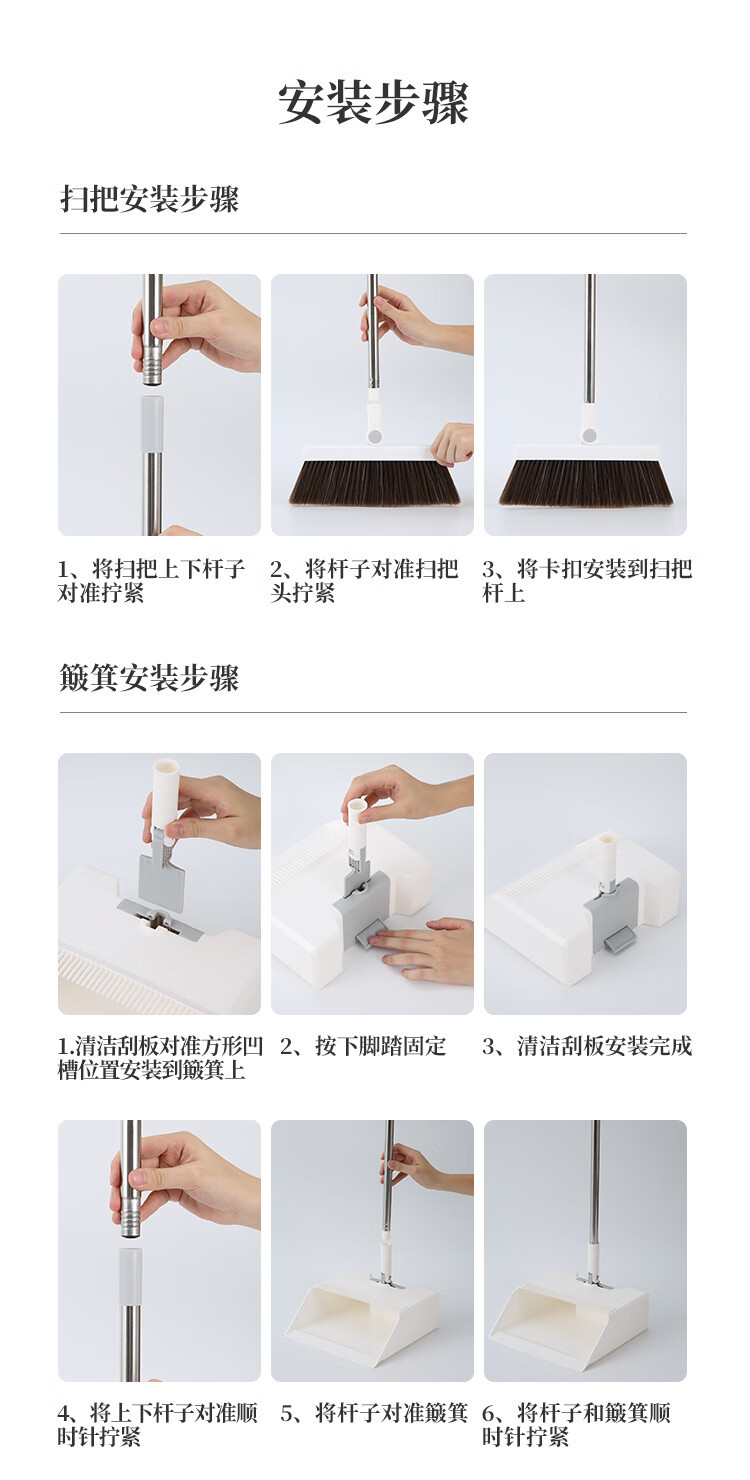 安装步骤

扫把安装步骤

1、将扫把上下杆子对准拧紧

2、将杆子对准扫把头拧紧

3、将卡扣安装到扫把杆上

簸箕安装步骤

1.清洁刮板对准方形凹槽位置安装到簸箕上

2、按下脚踏固定

3、清洁刮板安装完成

4、将上下杆子对准顺时针拧紧

5、将杆子对准簸箕

6、将杆子和簸箕顺时针拧紧