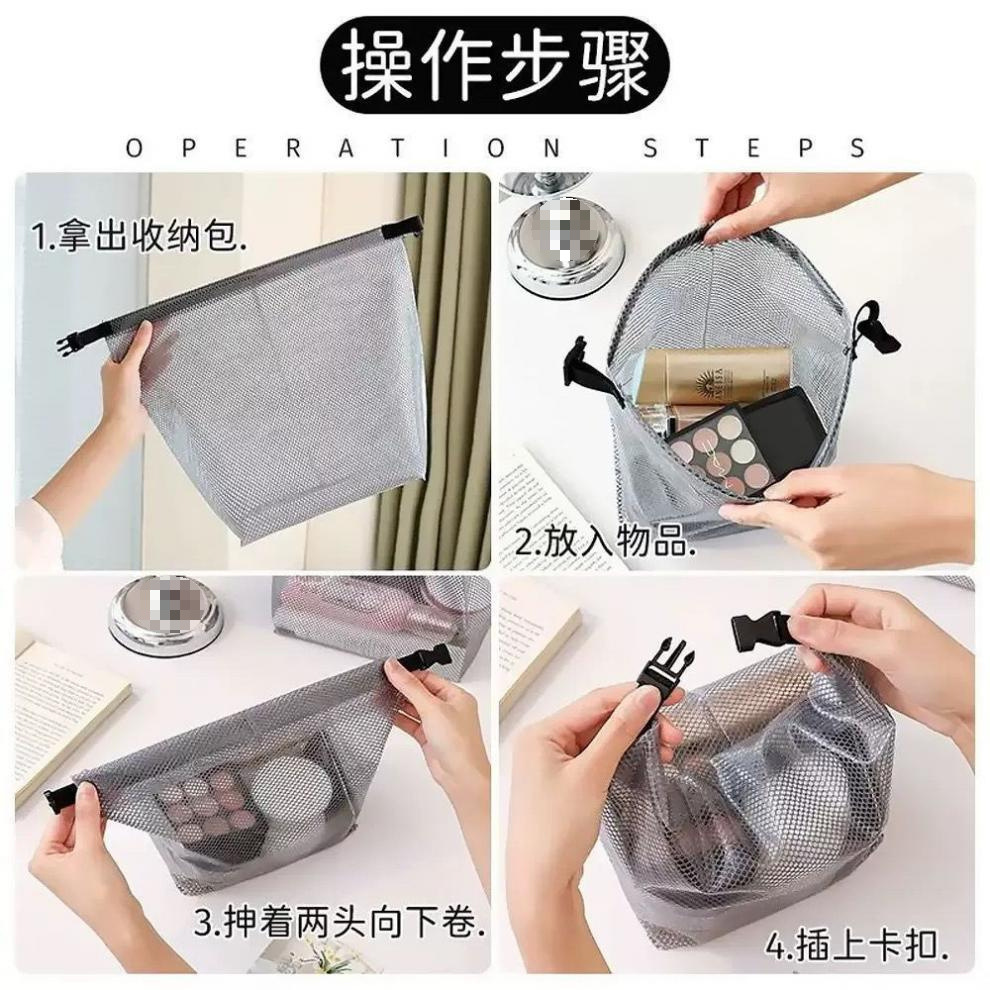 操作步骤

OPERATION STEPS

1.拿出收纳包.

2.放入物品.

3.抻着两头向下卷.

4.插上卡扣.