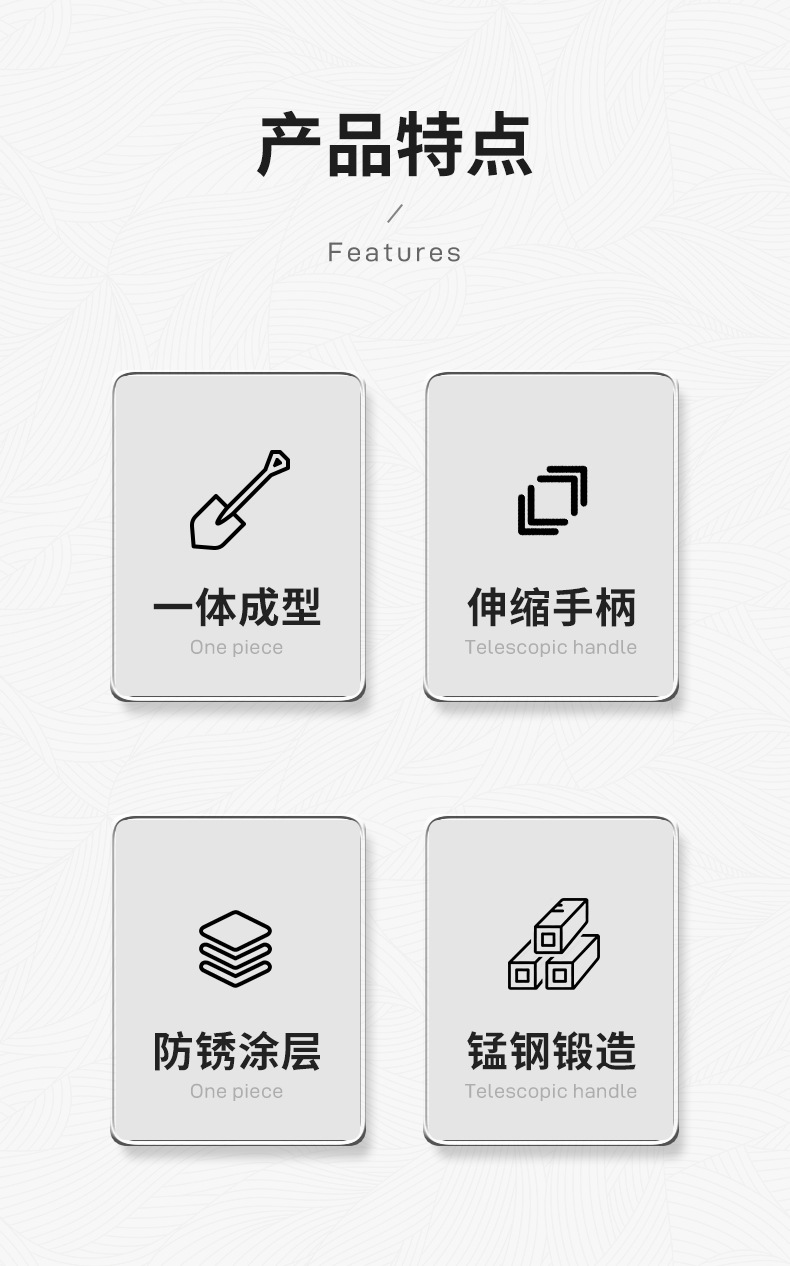 产品特点

/

Features

一体成型
One piece

伸缩手柄
Telescopic handle

防锈涂层
One piece

锰钢锻造
Telescopic handle