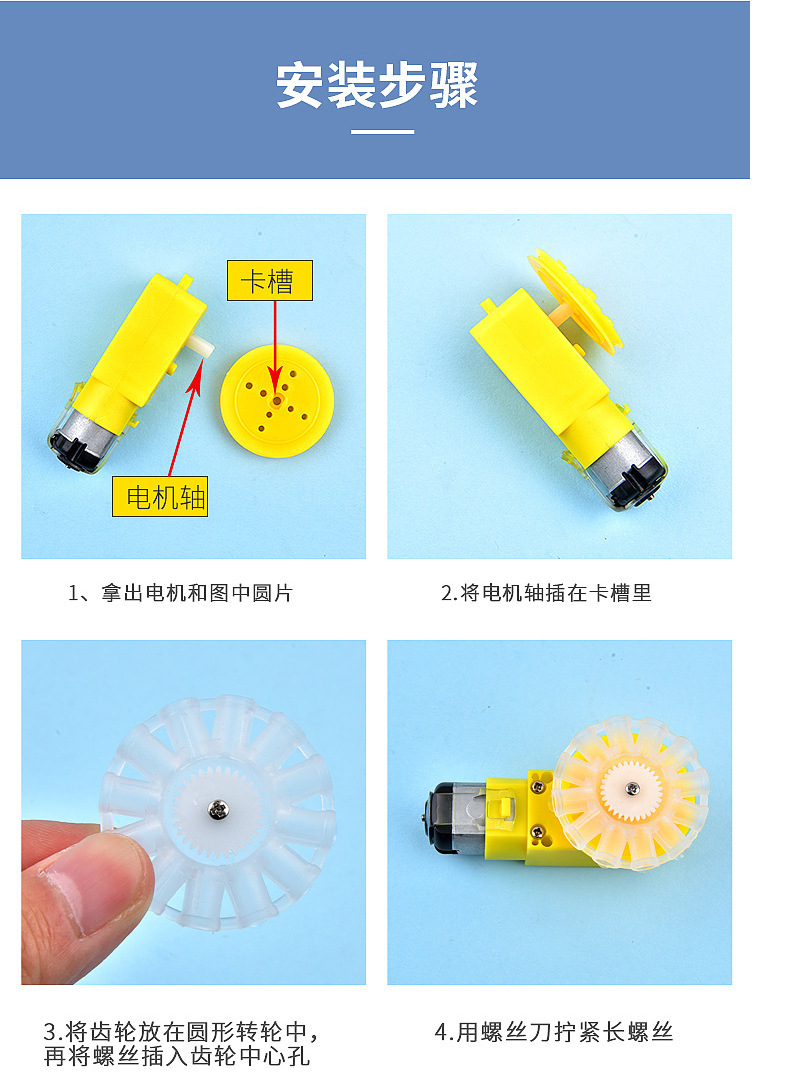 安装步骤

卡槽

电机轴

1、拿出电机和图中圆片

2.将电机轴插在卡槽里

3.将齿轮放在圆形转轮中，再将螺丝插入齿轮中心孔

4.用螺丝刀拧紧长螺丝