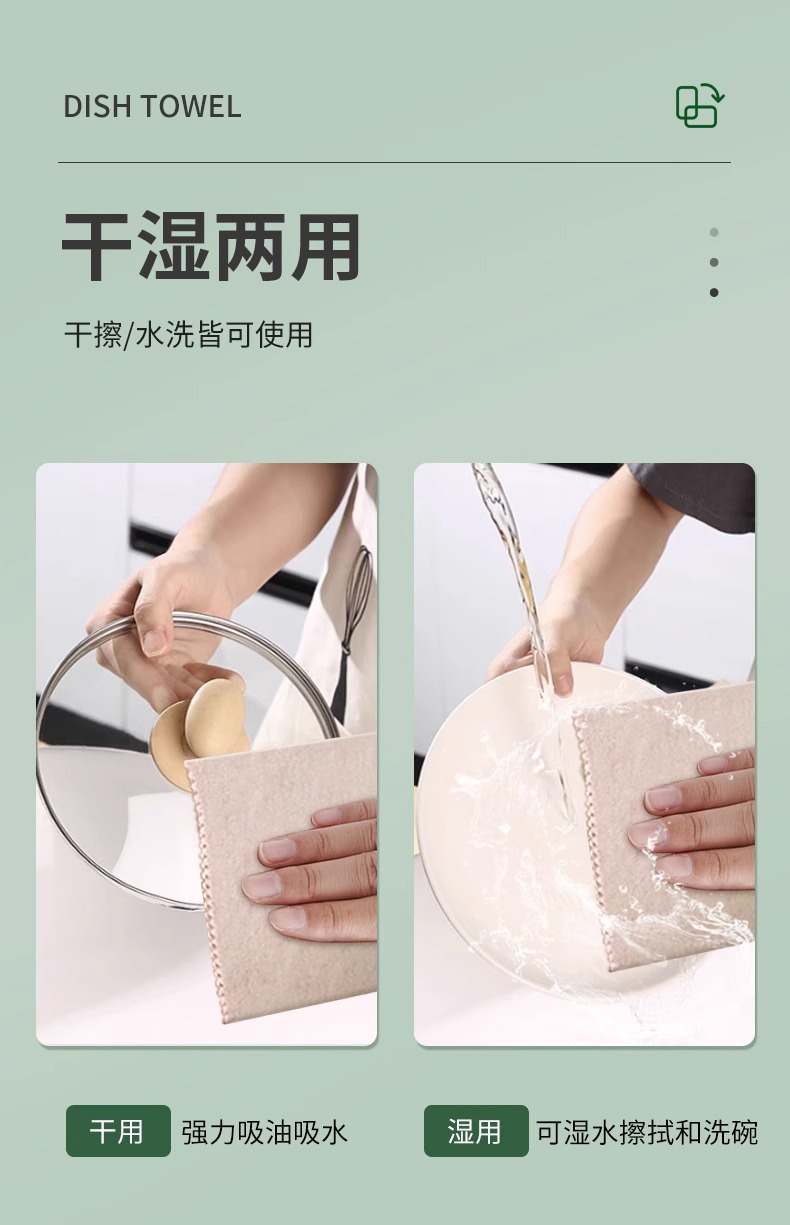 DISH TOWEL

干湿两用

干擦/水洗皆可使用

干用 强力吸油吸水

湿用 可湿水擦拭和洗碗